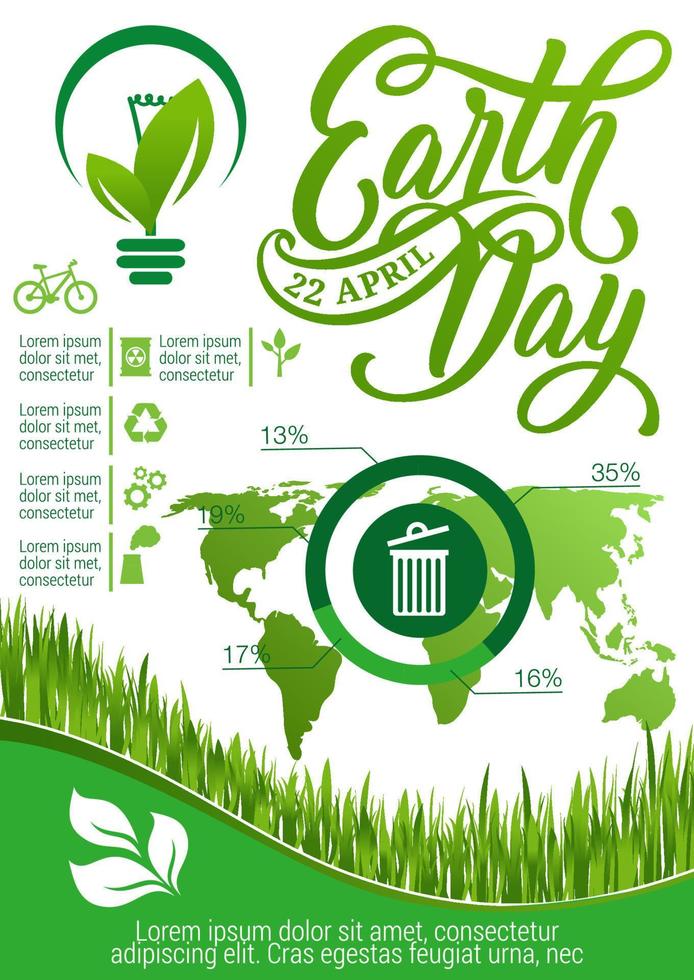 Earth Day
22 APRIL

Lorem ipsum dolor sit met, consectetur

Lorem ipsum dolor sit met, consectetur

Lorem ipsum dolor sit met, consectetur

Lorem ipsum dolor sit met, consectetur

Lorem ipsum dolor sit met, consectetur

13%

35%

19%

17%

16%

Lorem ipsum dolor sit amet, consectetur adipiscing elit. Cras egestas feugiat urna, nec