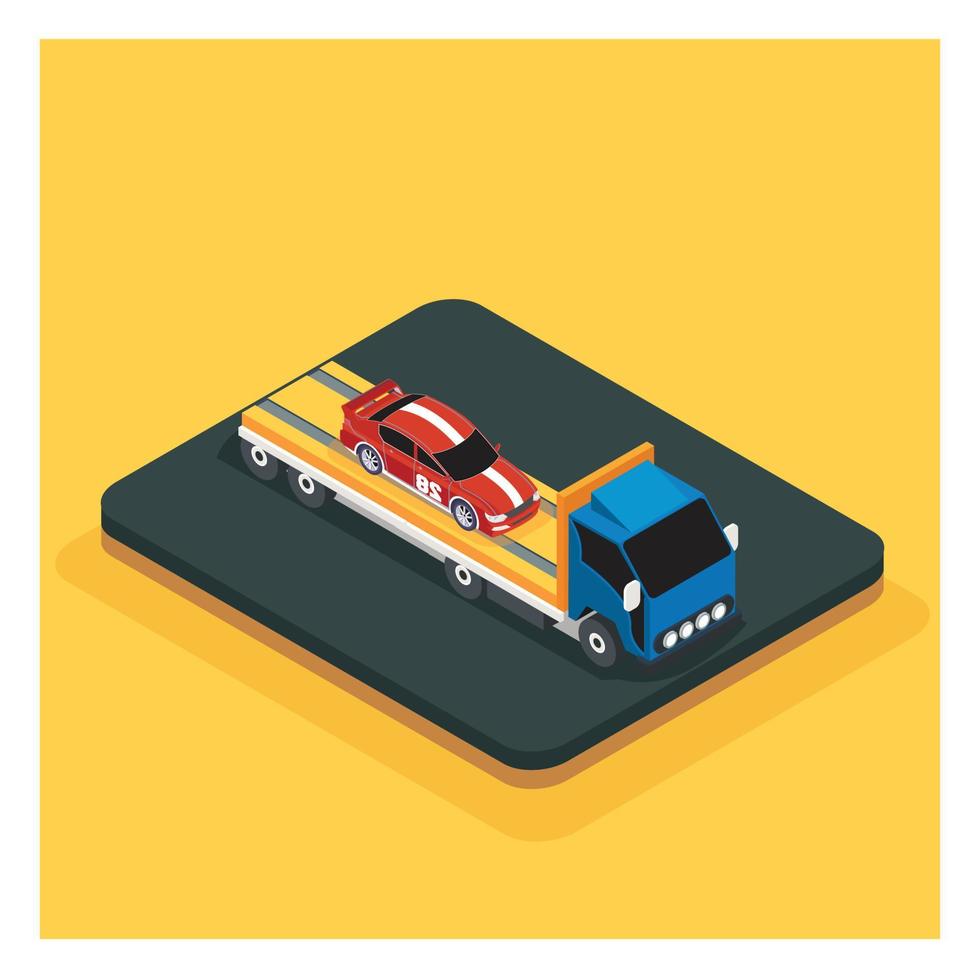 28