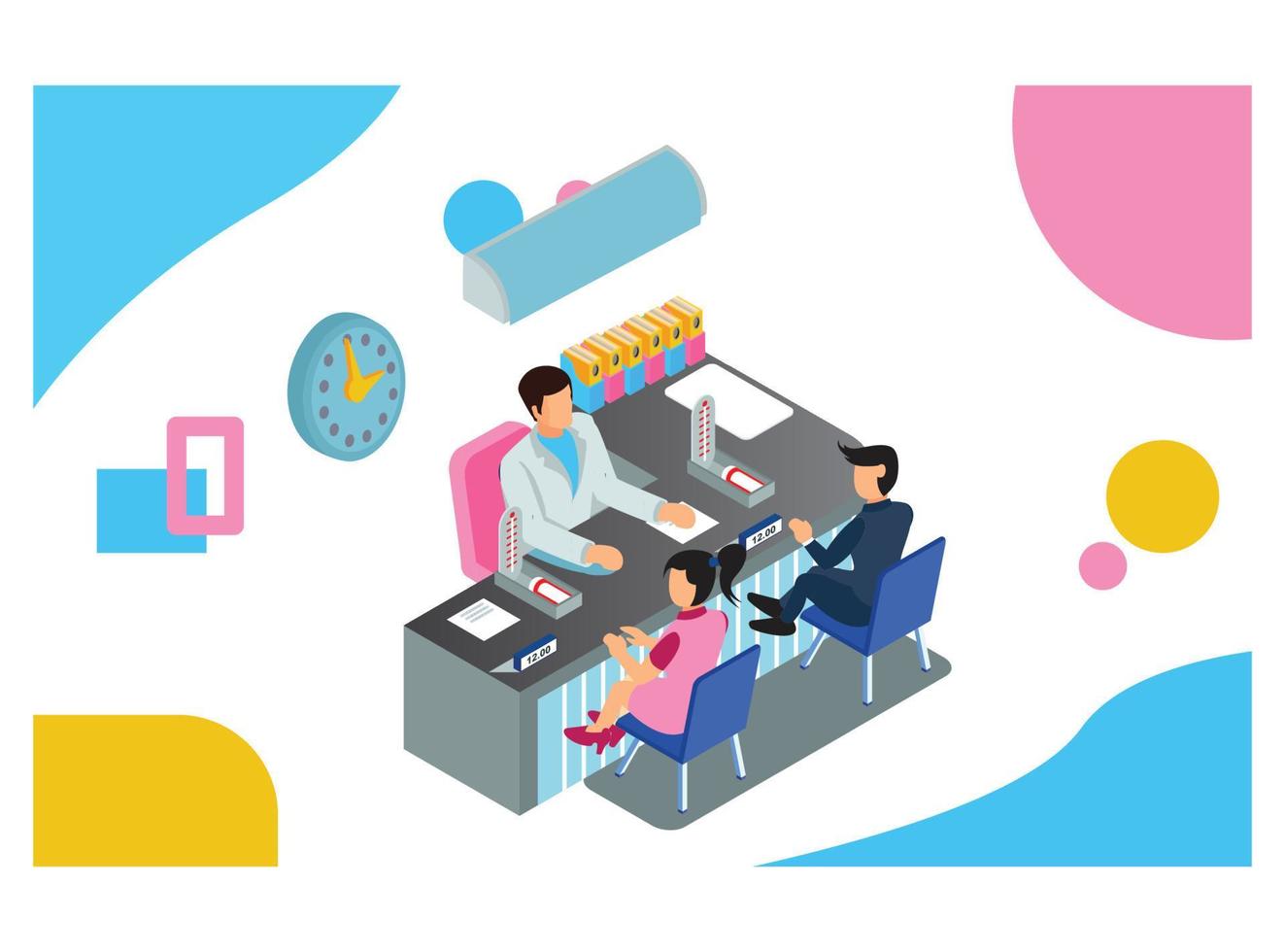 12.00

12.00