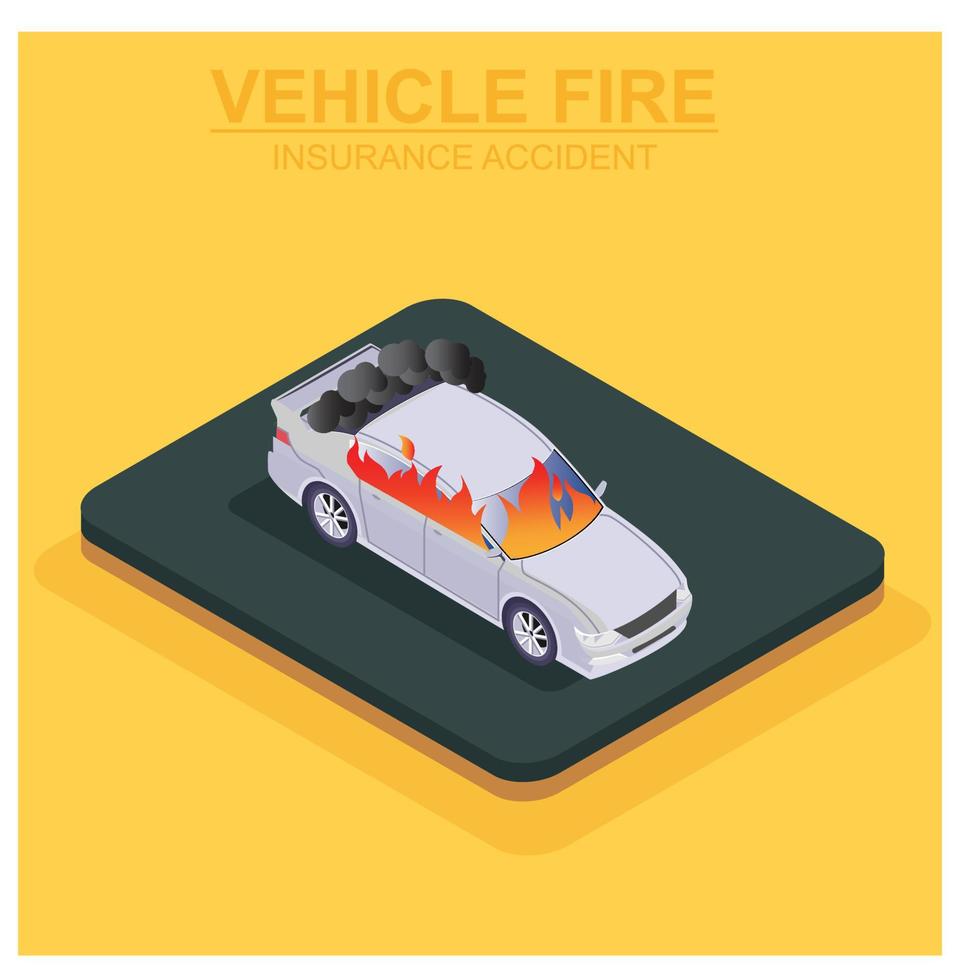 VEHICLE FIRE
INSURANCE ACCIDENT