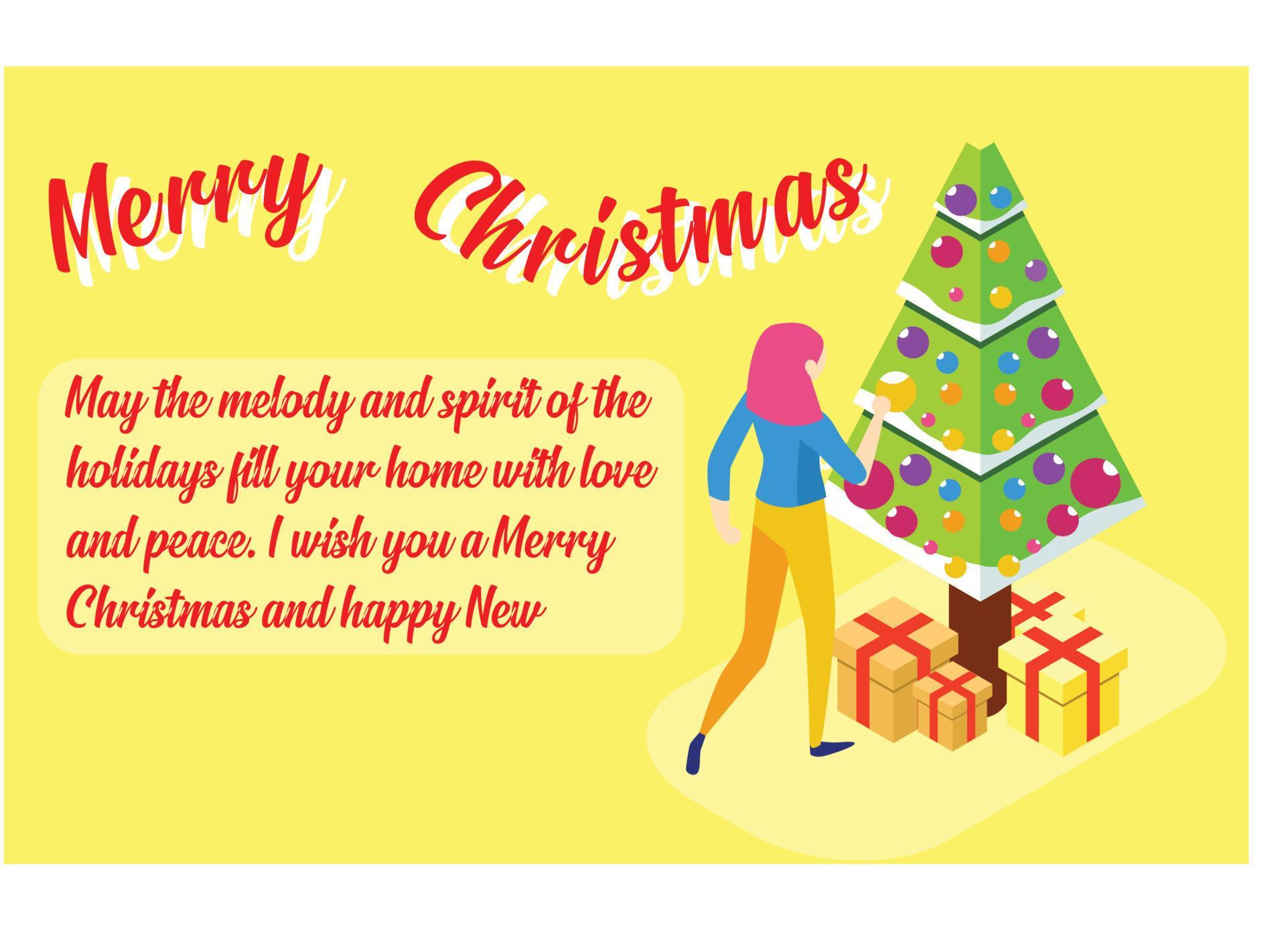 Merry Christmas

May the melody and spirit of the holidays fill your home with love and peace. I wish you a Merry Christmas and happy New