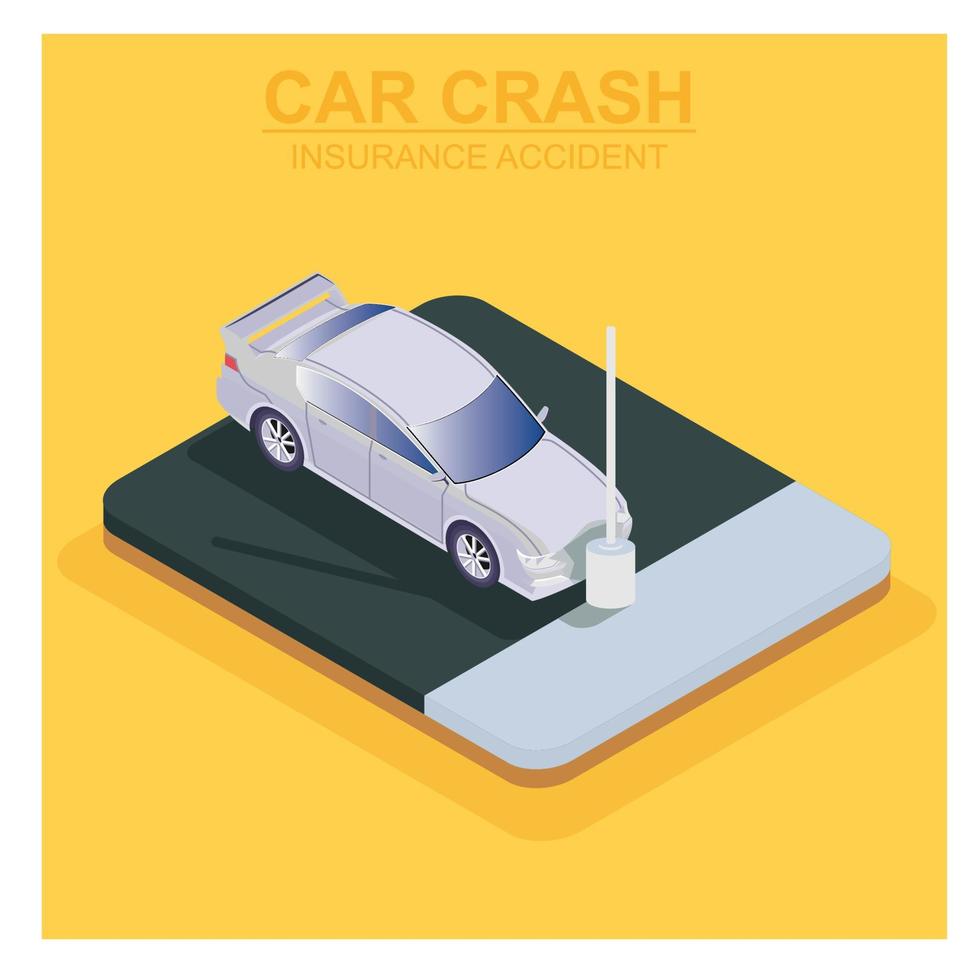 CAR CRASH
INSURANCE ACCIDENT