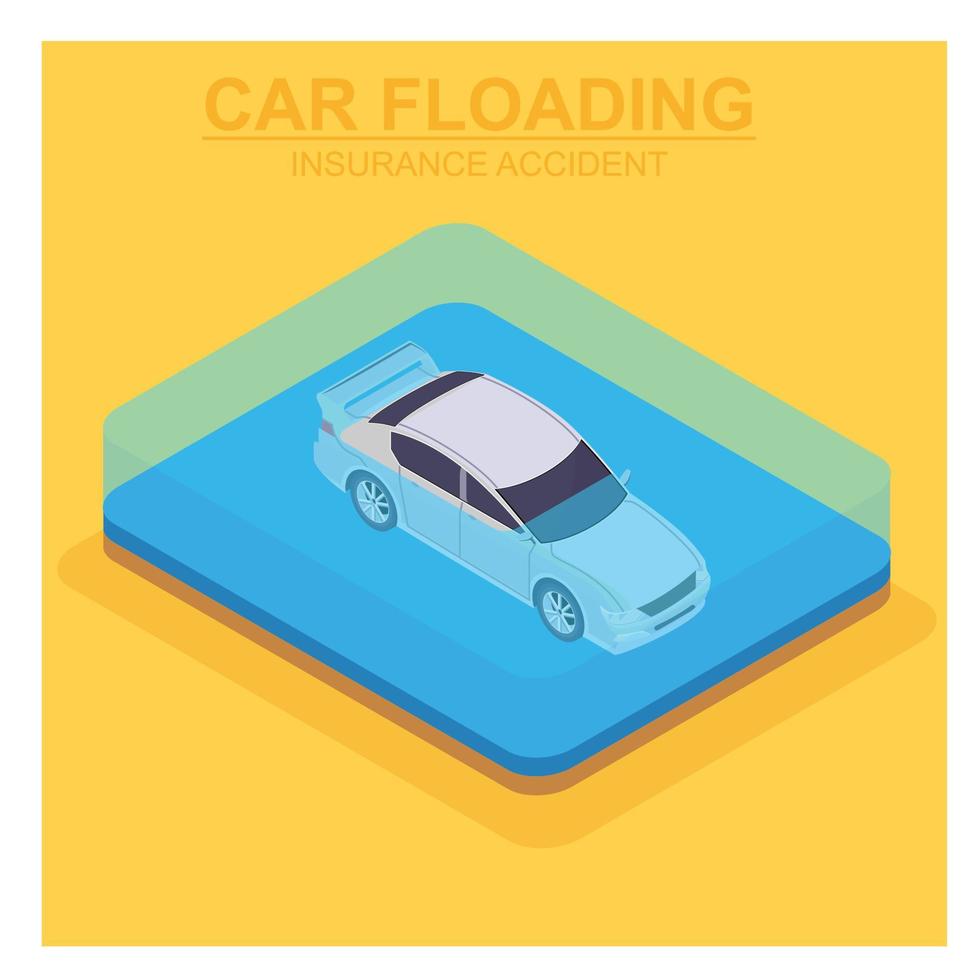 CAR FLOADING
INSURANCE ACCIDENT