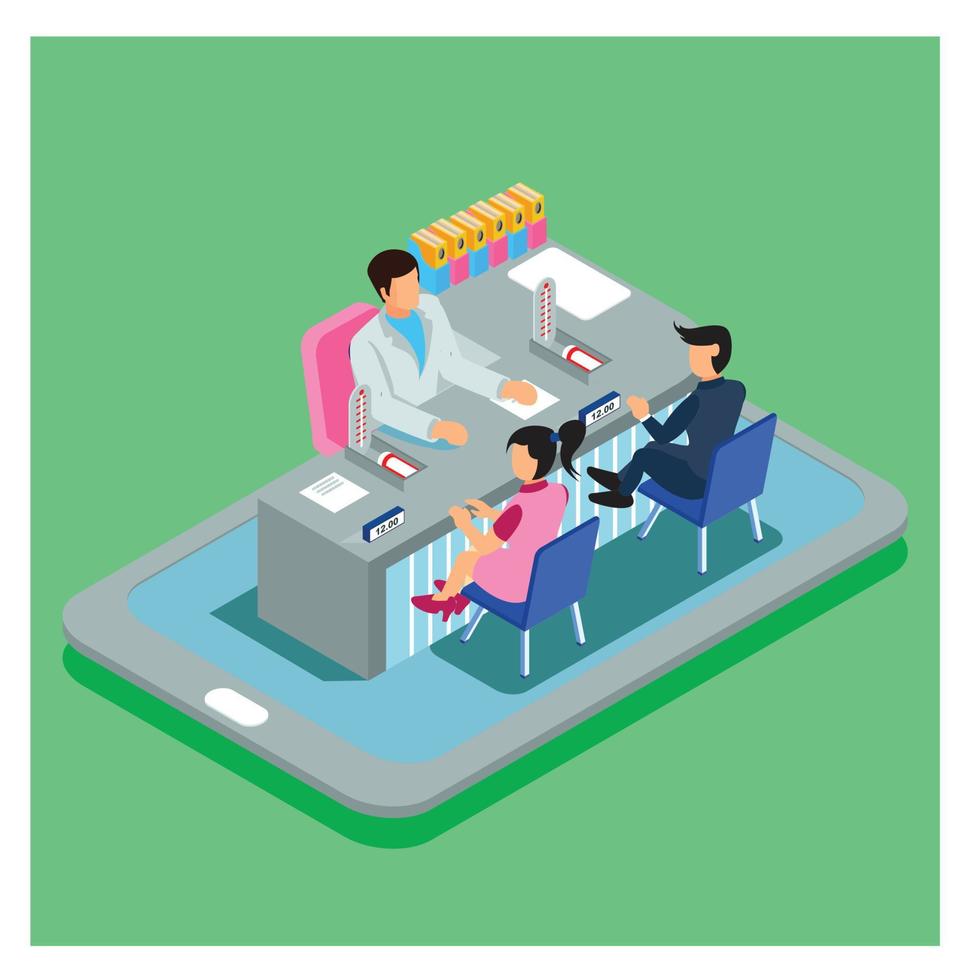 12.00
12.00