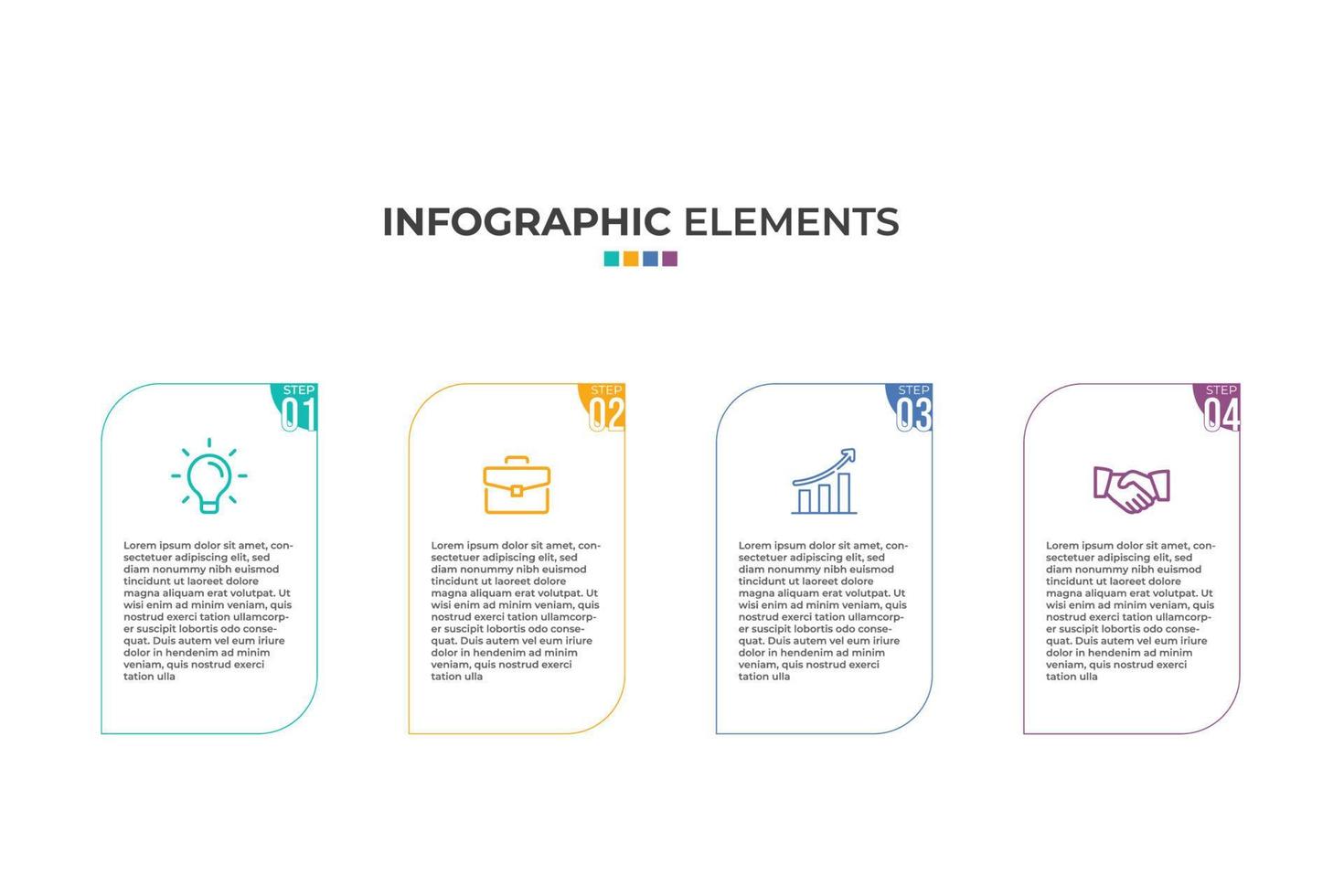 INFOGRAPHIC ELEMENTS

STEP 01

Lorem ipsum dolor sit amet, consectetuer adipiscing elit, sed diam nonummy nibh euismod tincidunt ut laoreet dolore magna aliquam erat volutpat. Ut wisi enim ad minim veniam, quis nostrud exerci tation ullamcorper suscipit lobortis odo consequat. Duis autem vel eum iriure dolor in hendenim ad minim veniam, quis nostrud exerci tation ulla

STEP 02

Lorem ipsum dolor sit amet, consectetuer adipiscing elit, sed diam nonummy nibh euismod tincidunt ut laoreet dolore magna aliquam erat volutpat. Ut wisi enim ad minim veniam, quis nostrud exerci tation ullamcorper suscipit lobortis odo consequat. Duis autem vel eum iriure dolor in hendenim ad minim veniam, quis nostrud exerci tation ulla

STEP 03

Lorem ipsum dolor sit amet, consectetuer adipiscing elit, sed diam nonummy nibh euismod tincidunt ut laoreet dolore magna aliquam erat volutpat. Ut wisi enim ad minim veniam, quis nostrud exerci tation ullamcorper suscipit lobortis odo consequat. Duis autem vel eum iriure dolor in hendenim ad minim veniam, quis nostrud exerci tation ulla

STEP 04

Lorem ipsum dolor sit amet, consectetuer adipiscing elit, sed diam nonummy nibh euismod tincidunt ut laoreet dolore magna aliquam erat volutpat. Ut wisi enim ad minim veniam, quis nostrud exerci tation ullamcorper suscipit lobortis odo consequat. Duis autem vel eum iriure dolor in hendenim ad minim veniam, quis nostrud exerci tation ulla