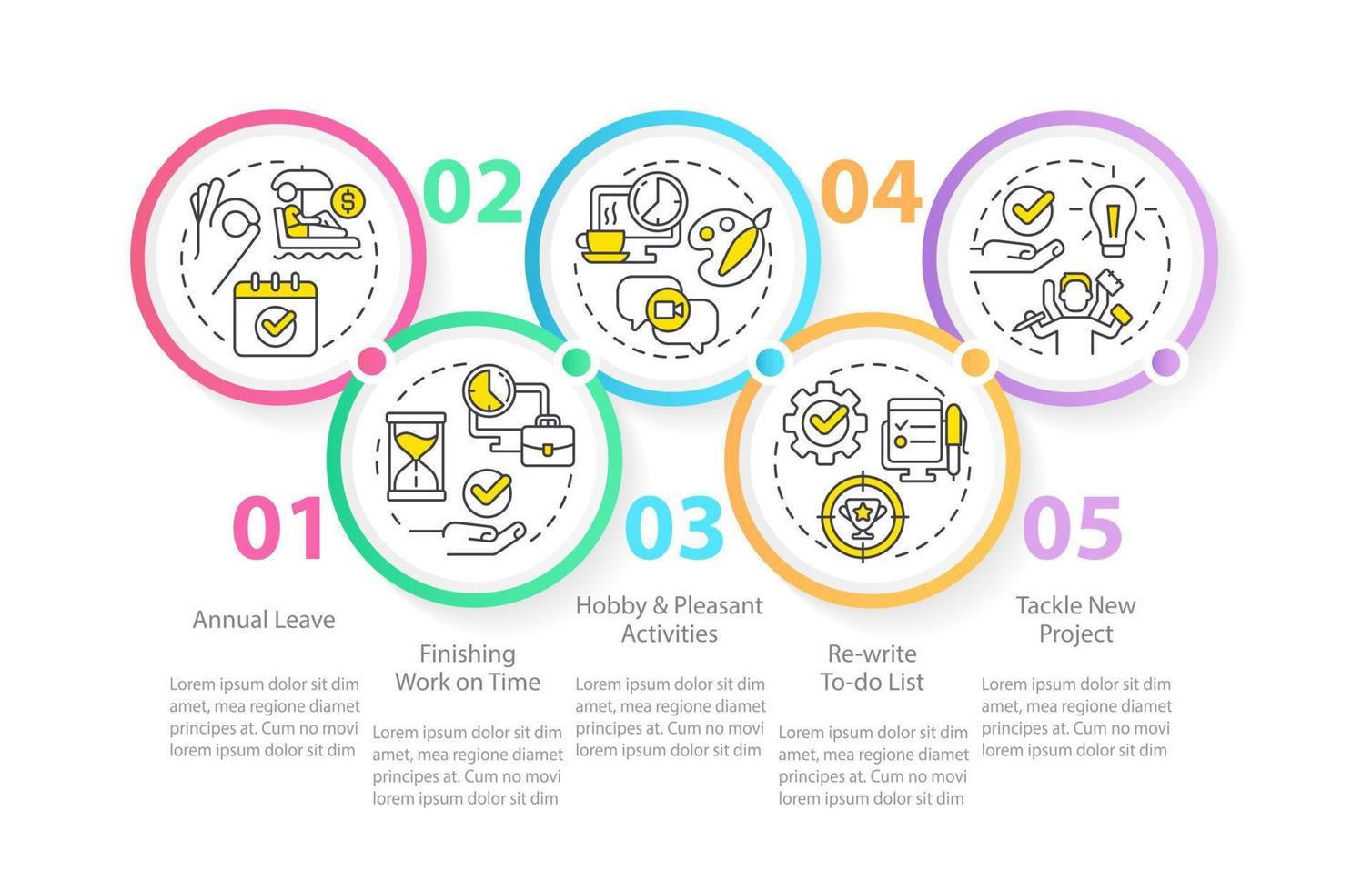 01

Annual Leave

Lorem ipsum dolor sit dim amet, mea regione diamet principes at. Cum no movi lorem ipsum dolor sit dim

02

Finishing Work on Time

Lorem ipsum dolor sit dim amet, mea regione diamet principes at. Cum no movi lorem ipsum dolor sit dim

03

Hobby & Pleasant Activities

Lorem ipsum dolor sit dim amet, mea regione diamet principes at. Cum no movi lorem ipsum dolor sit dim

04

Re-write To-do List

Lorem ipsum dolor sit dim amet, mea regione diamet principes at. Cum no movi lorem ipsum dolor sit dim

05

Tackle New Project

Lorem ipsum dolor sit dim amet, mea regione diamet principes at. Cum no movi lorem ipsum dolor sit dim