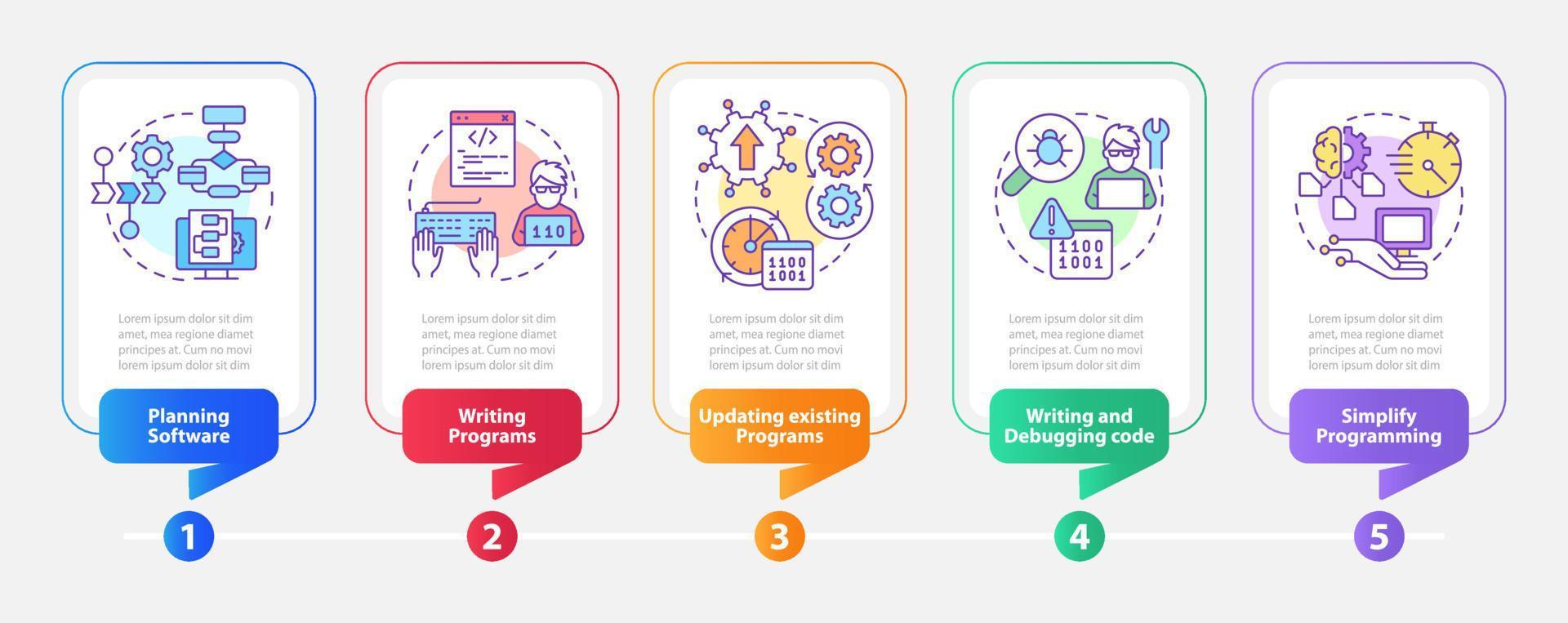 </> 110

Lorem ipsum dolor sit dim amet, mea regione diamet principes at. Cum no movi lorem ipsum dolor sit dim

Planning Software

1

Lorem ipsum dolor sit dim amet, mea regione diamet principes at. Cum no movi lorem ipsum dolor sit dim

Writing Programs

2

1100 1001

Lorem ipsum dolor sit dim amet, mea regione diamet principes at. Cum no movi lorem ipsum dolor sit dim

Updating existing Programs

3

1100 1001

Lorem ipsum dolor sit dim amet, mea regione diamet principes at. Cum no movi lorem ipsum dolor sit dim

Writing and Debugging code

4

Lorem ipsum dolor sit dim amet, mea regione diamet principes at. Cum no movi lorem ipsum dolor sit dim

Simplify Programming

5