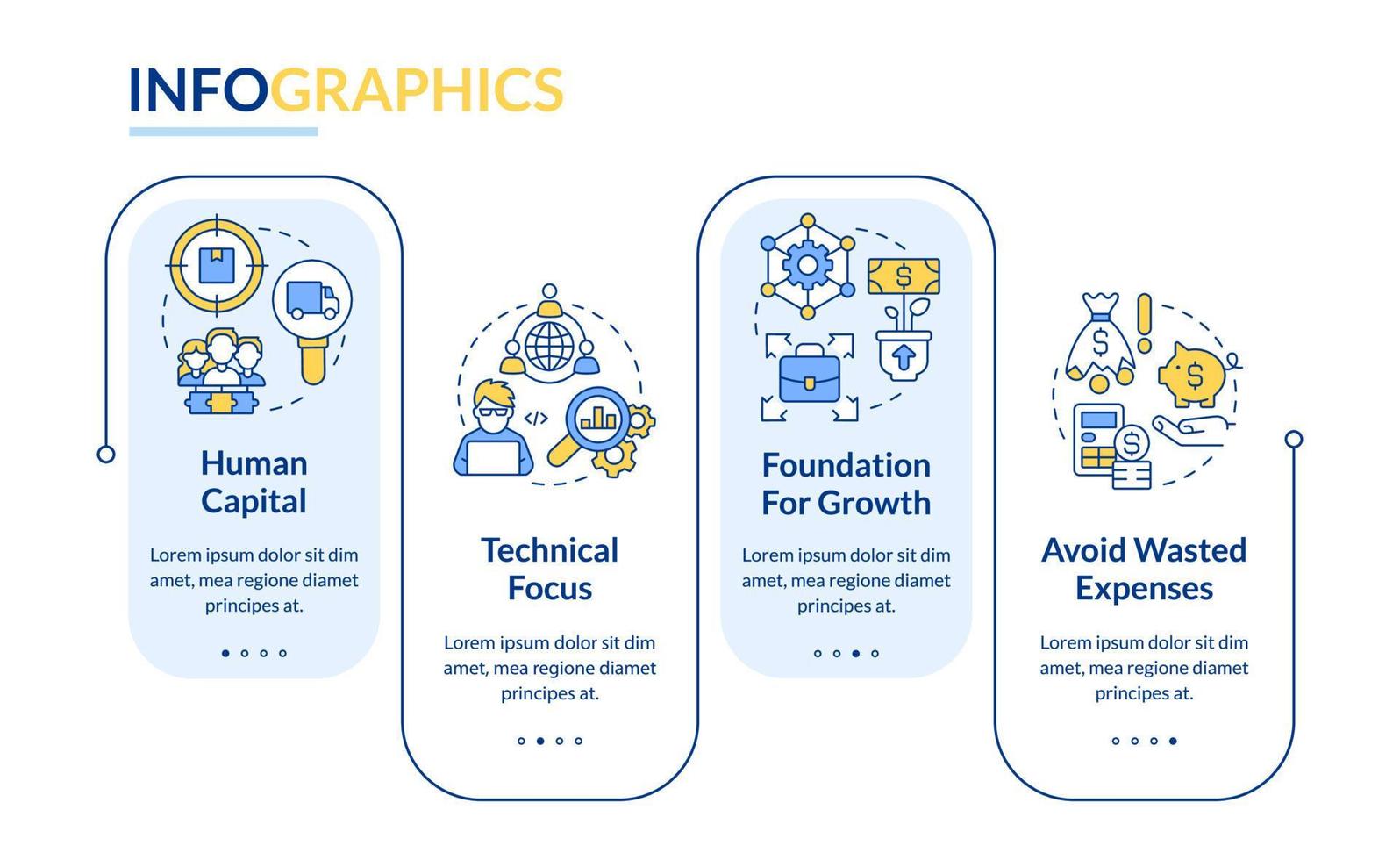 INFOGRAPHICS

Human Capital

Lorem ipsum dolor sit dim amet, mea regione diamet principes at.

Technical Focus

Lorem ipsum dolor sit dim amet, mea regione diamet principes at.

Foundation For Growth

Lorem ipsum dolor sit dim amet, mea regione diamet principes at.

Avoid Wasted Expenses

Lorem ipsum dolor sit dim amet, mea regione diamet principes at.