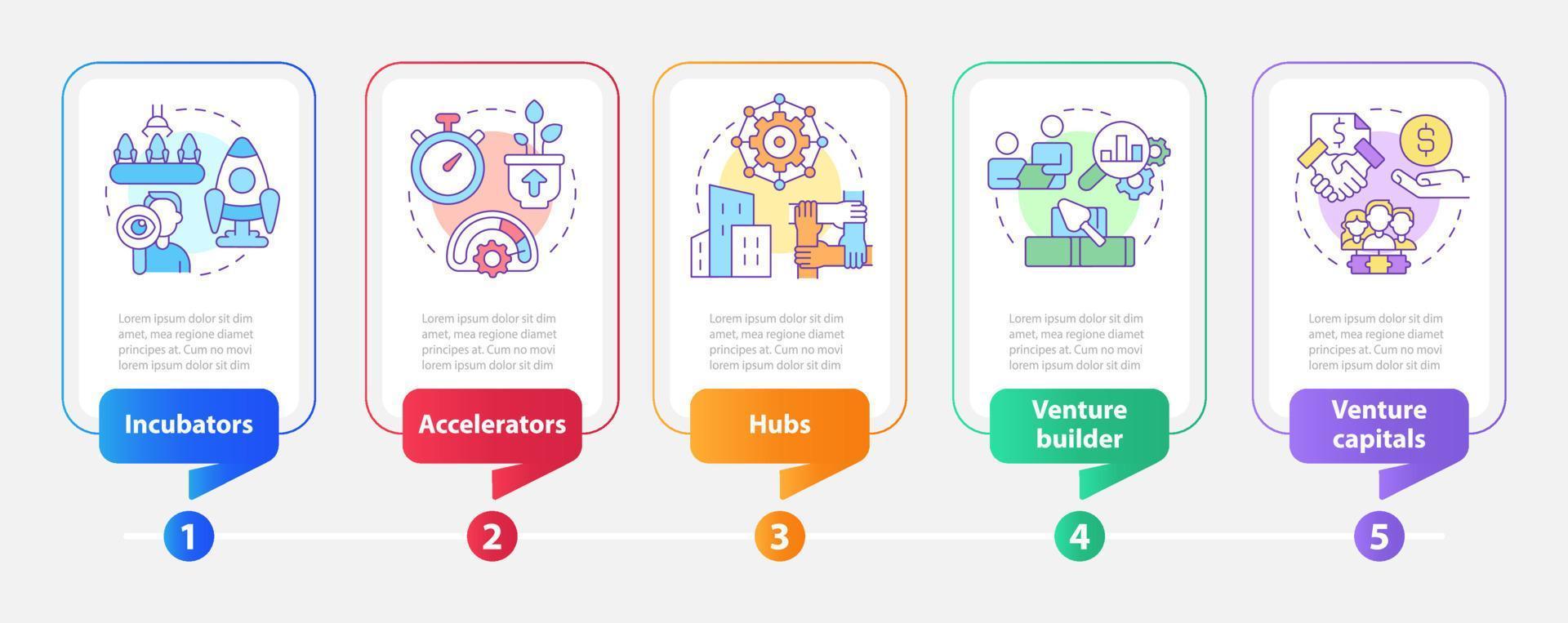 Lorem ipsum dolor sit dim amet, mea regione diamet principes at. Cum no movi lorem ipsum dolor sit dim

Incubators

1

Lorem ipsum dolor sit dim amet, mea regione diamet principes at. Cum no movi lorem ipsum dolor sit dim

Accelerators

2

Lorem ipsum dolor sit dim amet, mea regione diamet principes at. Cum no movi lorem ipsum dolor sit dim

Hubs

3

Lorem ipsum dolor sit dim amet, mea regione diamet principes at. Cum no movi lorem ipsum dolor sit dim

Venture builder

4

Lorem ipsum dolor sit dim amet, mea regione diamet principes at. Cum no movi lorem ipsum dolor sit dim

Venture capitals

5