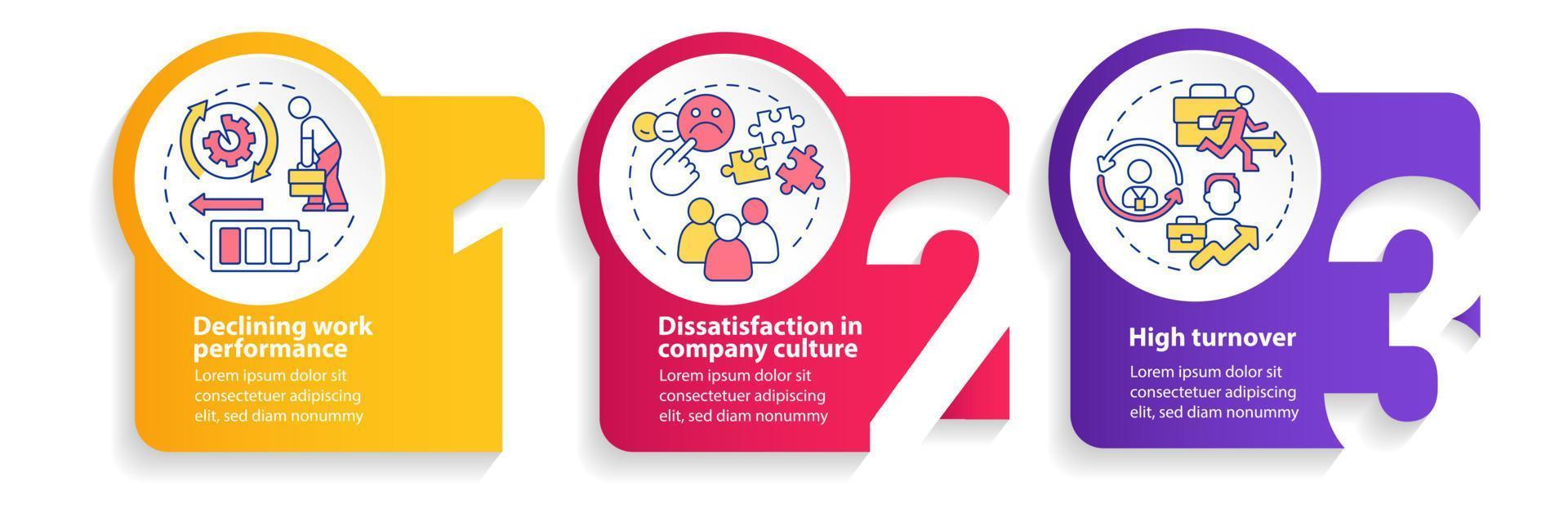 1

Declining work performance

Lorem ipsum dolor sit consectetuer adipiscing elit, sed diam nonummy

2

Dissatisfaction in company culture

Lorem ipsum dolor sit consectetuer adipiscing elit, sed diam nonummy

3

High turnover

Lorem ipsum dolor sit consectetuer adipiscing elit, sed diam nonummy