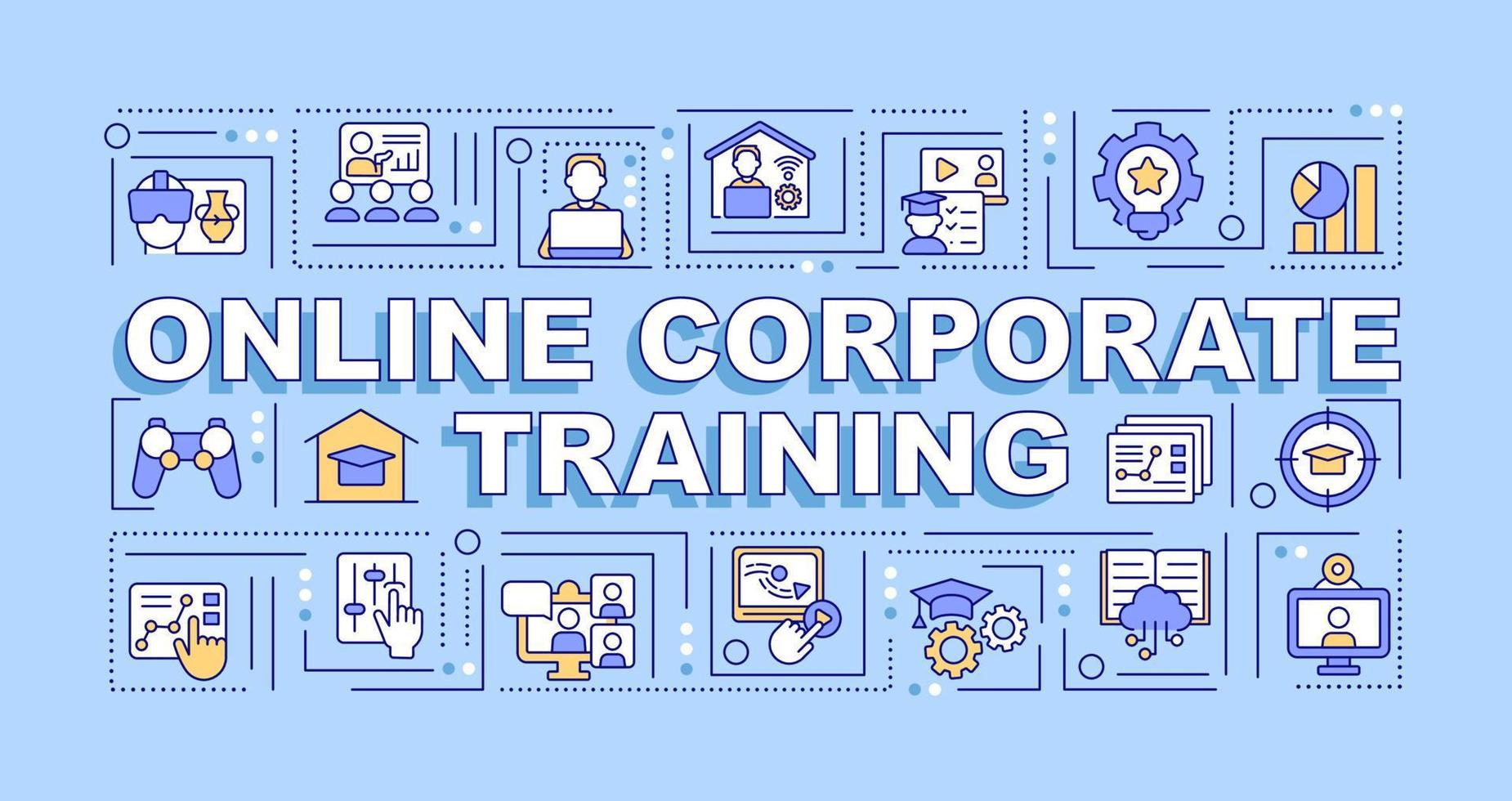 ONLINE CORPORATE TRAINING