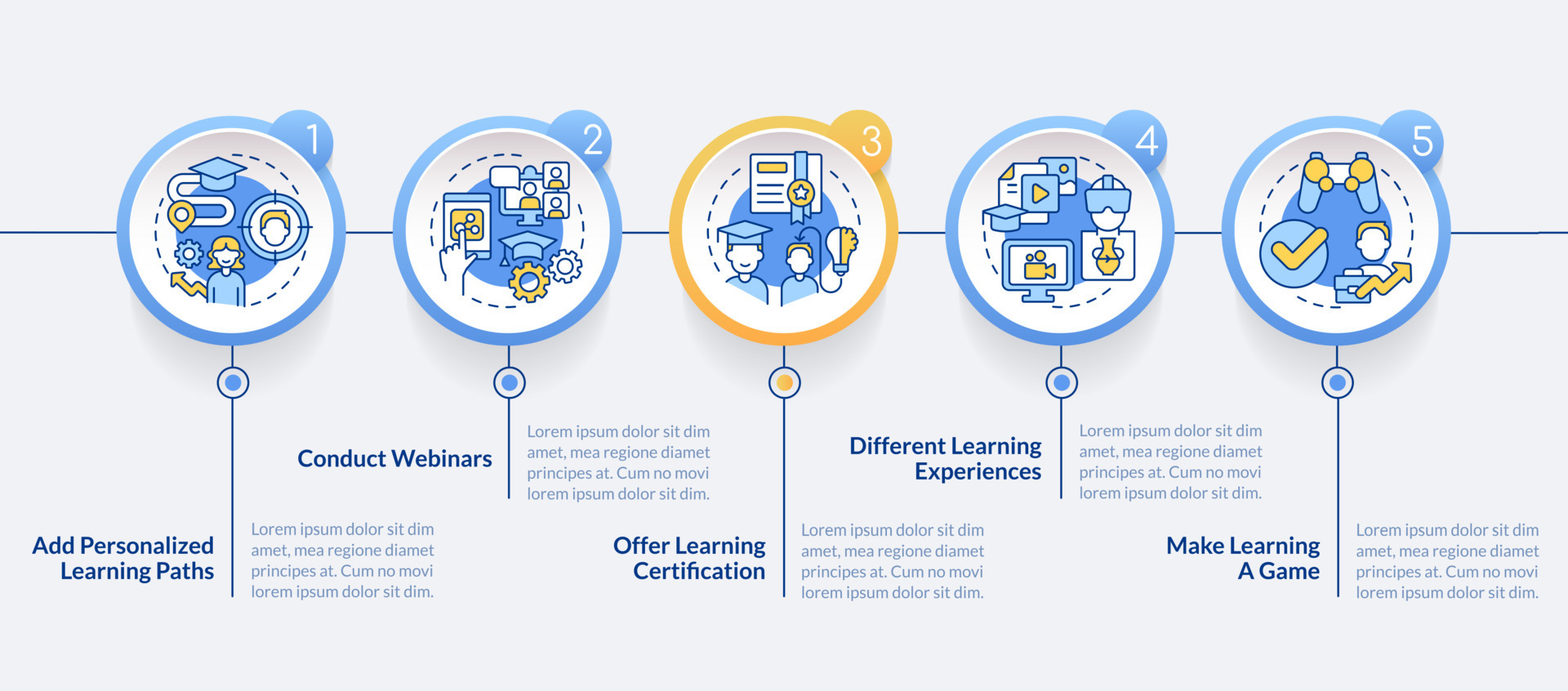 1

Add Personalized Learning Paths

Lorem ipsum dolor sit dim amet, mea regione diamet principes at. Cum no movi lorem ipsum dolor sit dim.

2

Conduct Webinars

Lorem ipsum dolor sit dim amet, mea regione diamet principes at. Cum no movi lorem ipsum dolor sit dim.

3

Offer Learning Certification

Lorem ipsum dolor sit dim amet, mea regione diamet principes at. Cum no movi lorem ipsum dolor sit dim.

4

Different Learning Experiences

Lorem ipsum dolor sit dim amet, mea regione diamet principes at. Cum no movi lorem ipsum dolor sit dim.

5

Make Learning A Game

Lorem ipsum dolor sit dim amet, mea regione diamet principes at. Cum no movi lorem ipsum dolor sit dim.