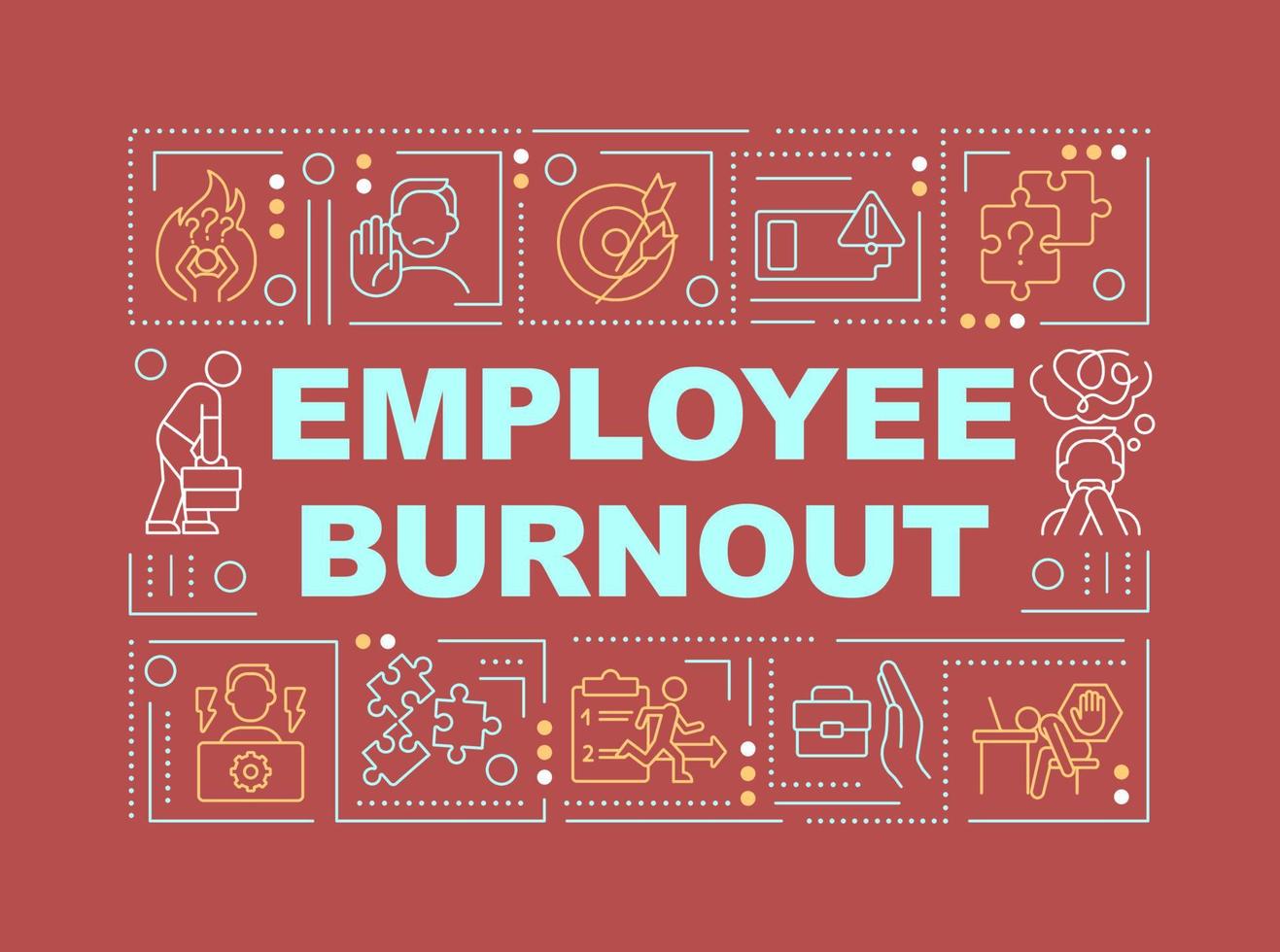 EMPLOYEE BURNOUT