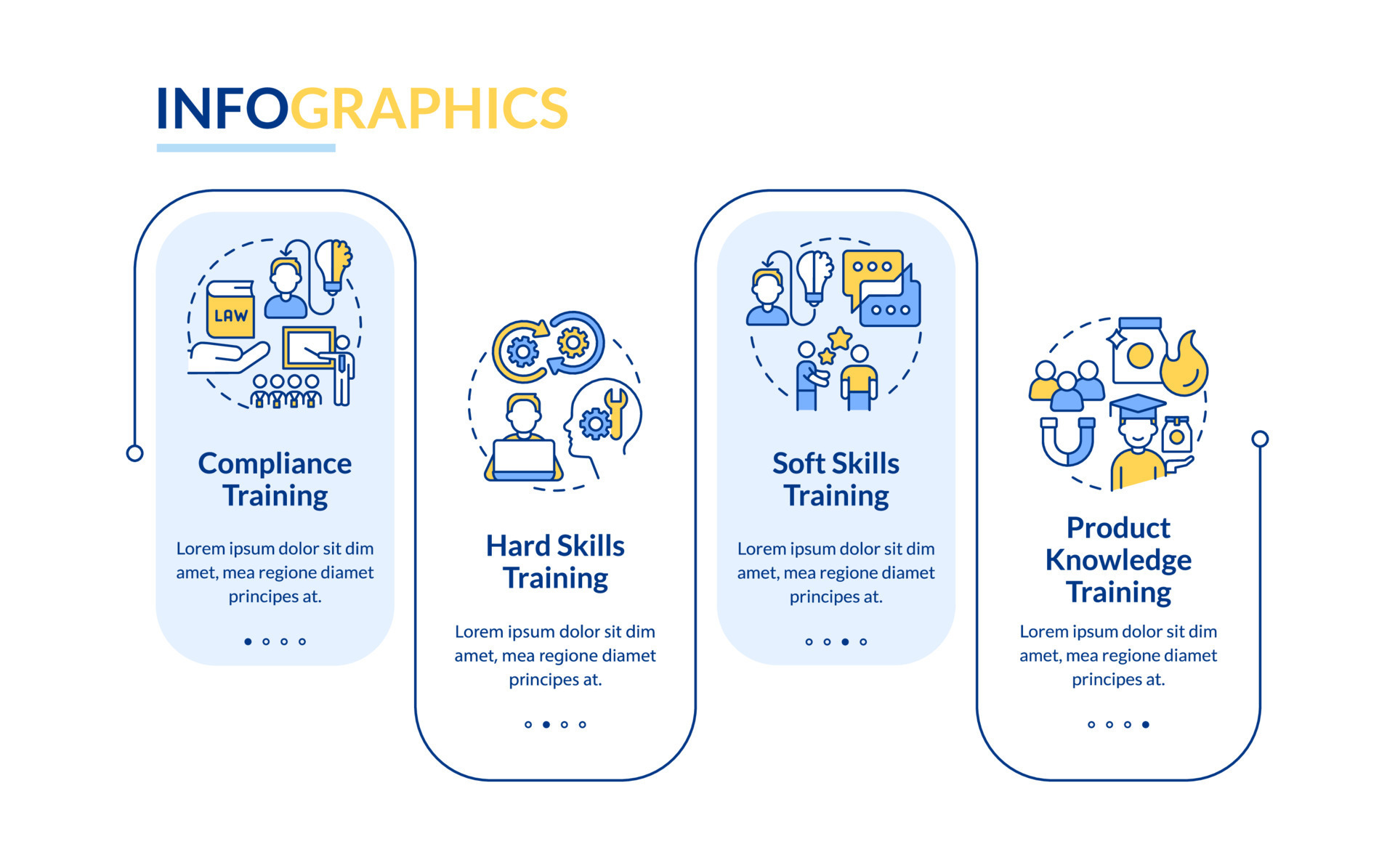 INFOGRAPHICS

LAW

Compliance Training

Lorem ipsum dolor sit dim amet, mea regione diamet principes at.

Hard Skills Training

Lorem ipsum dolor sit dim amet, mea regione diamet principes at.

Soft Skills Training

Lorem ipsum dolor sit dim amet, mea regione diamet principes at.

Product Knowledge Training

Lorem ipsum dolor sit dim amet, mea regione diamet principes at.