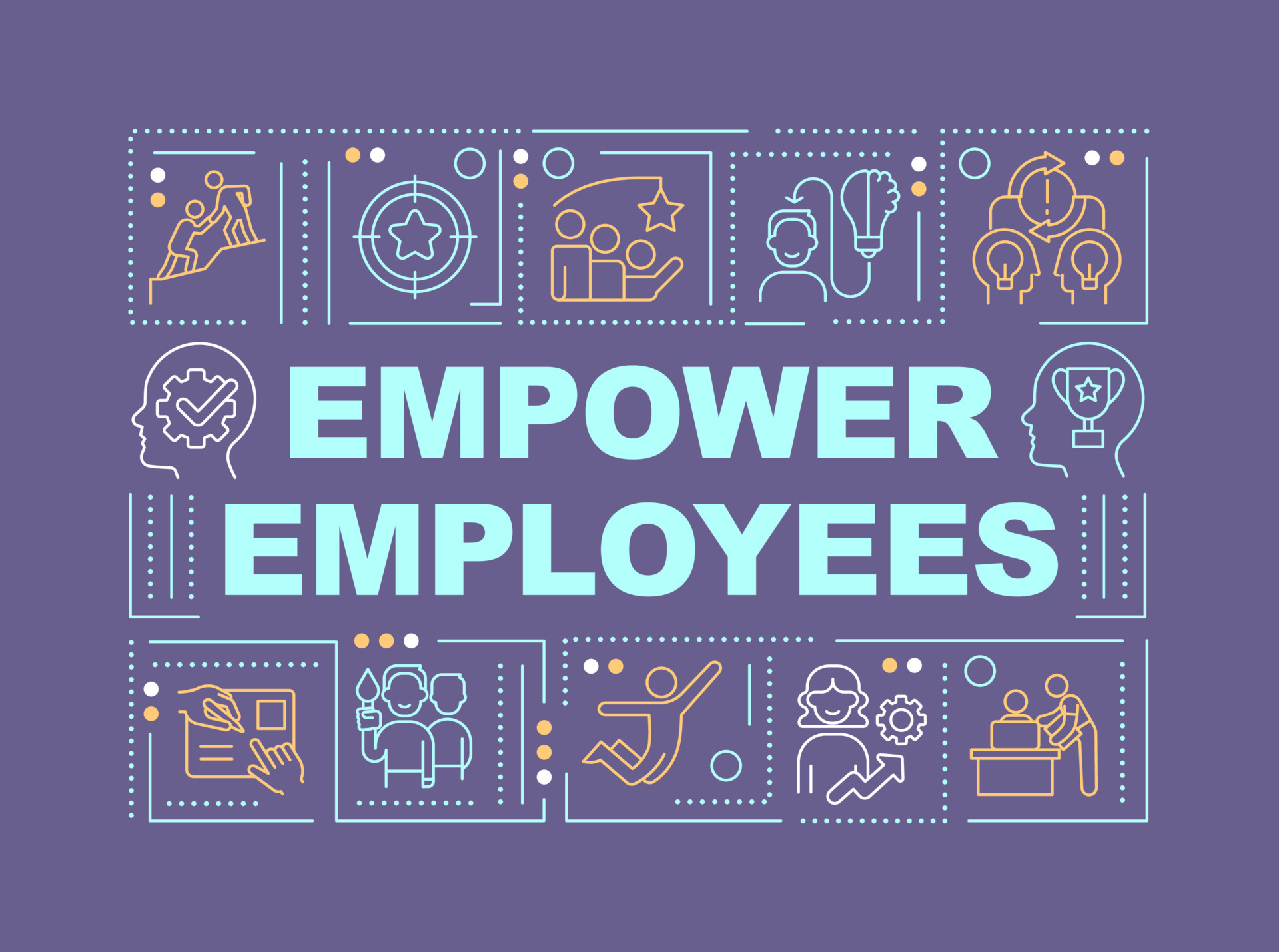 EMPOWER EMPLOYEES