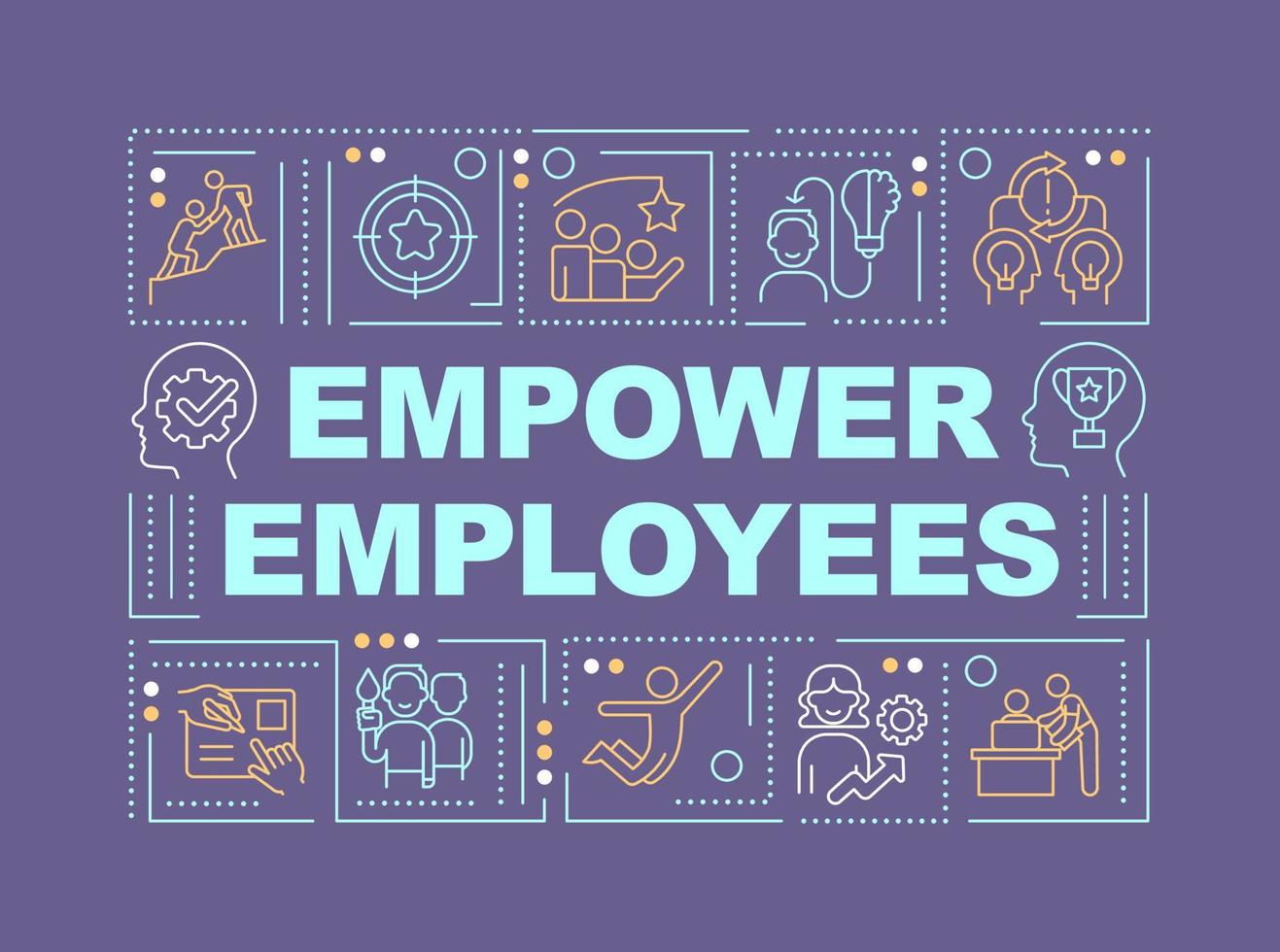 EMPOWER EMPLOYEES