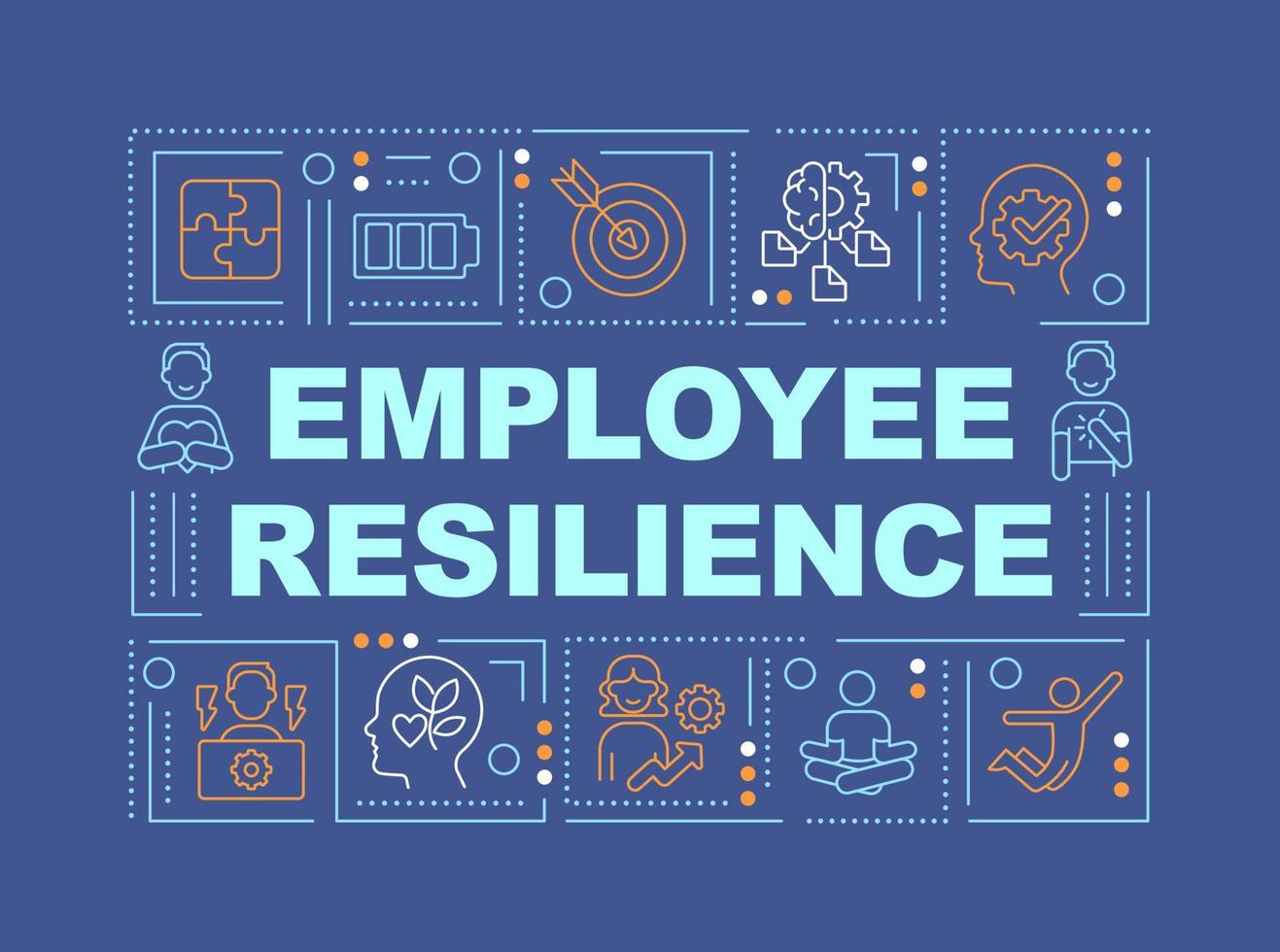 EMPLOYEE RESILIENCE