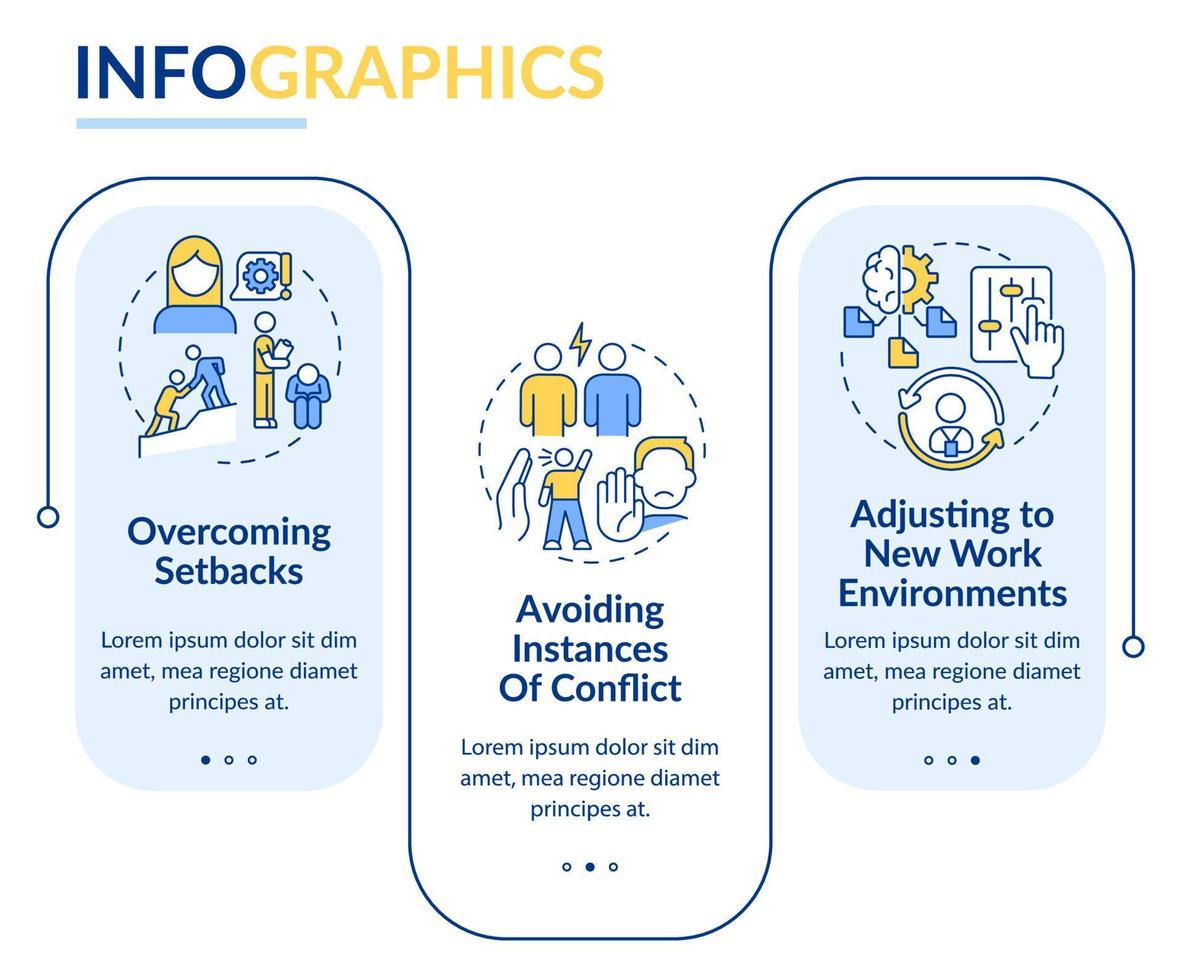 INFOGRAPHICS

Overcoming Setbacks

Lorem ipsum dolor sit dim amet, mea regione diamet principes at.

Avoiding Instances Of Conflict

Lorem ipsum dolor sit dim amet, mea regione diamet principes at.

Adjusting to New Work Environments

Lorem ipsum dolor sit dim amet, mea regione diamet principes at.