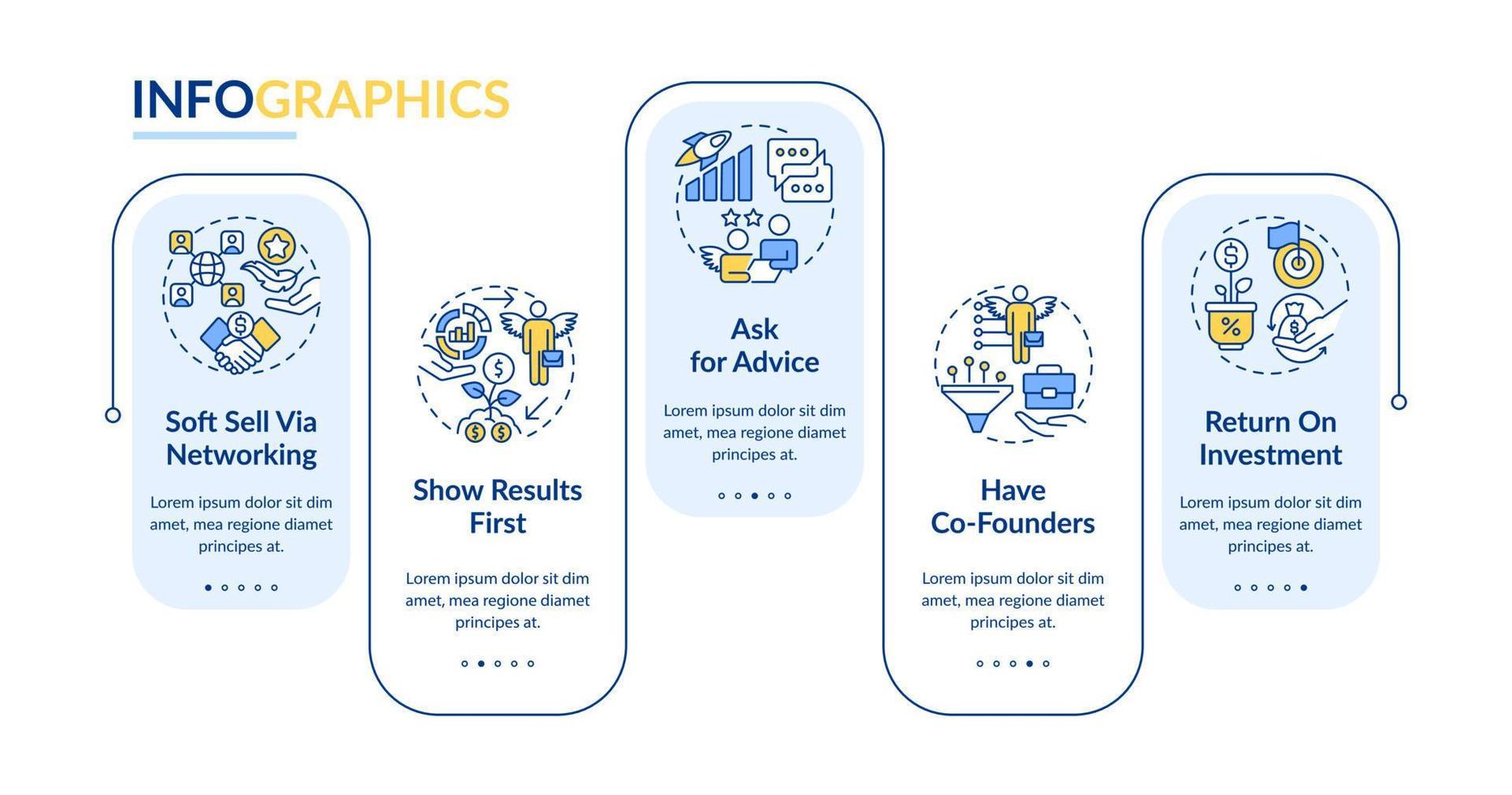 INFOGRAPHICS

Soft Sell Via Networking

Lorem ipsum dolor sit dim amet, mea regione diamet principes at.

Show Results First

Lorem ipsum dolor sit dim amet, mea regione diamet principes at.

Ask for Advice

Lorem ipsum dolor sit dim amet, mea regione diamet principes at.

Have Co-Founders

Lorem ipsum dolor sit dim amet, mea regione diamet principes at.

Return On Investment

Lorem ipsum dolor sit dim amet, mea regione diamet principes at.