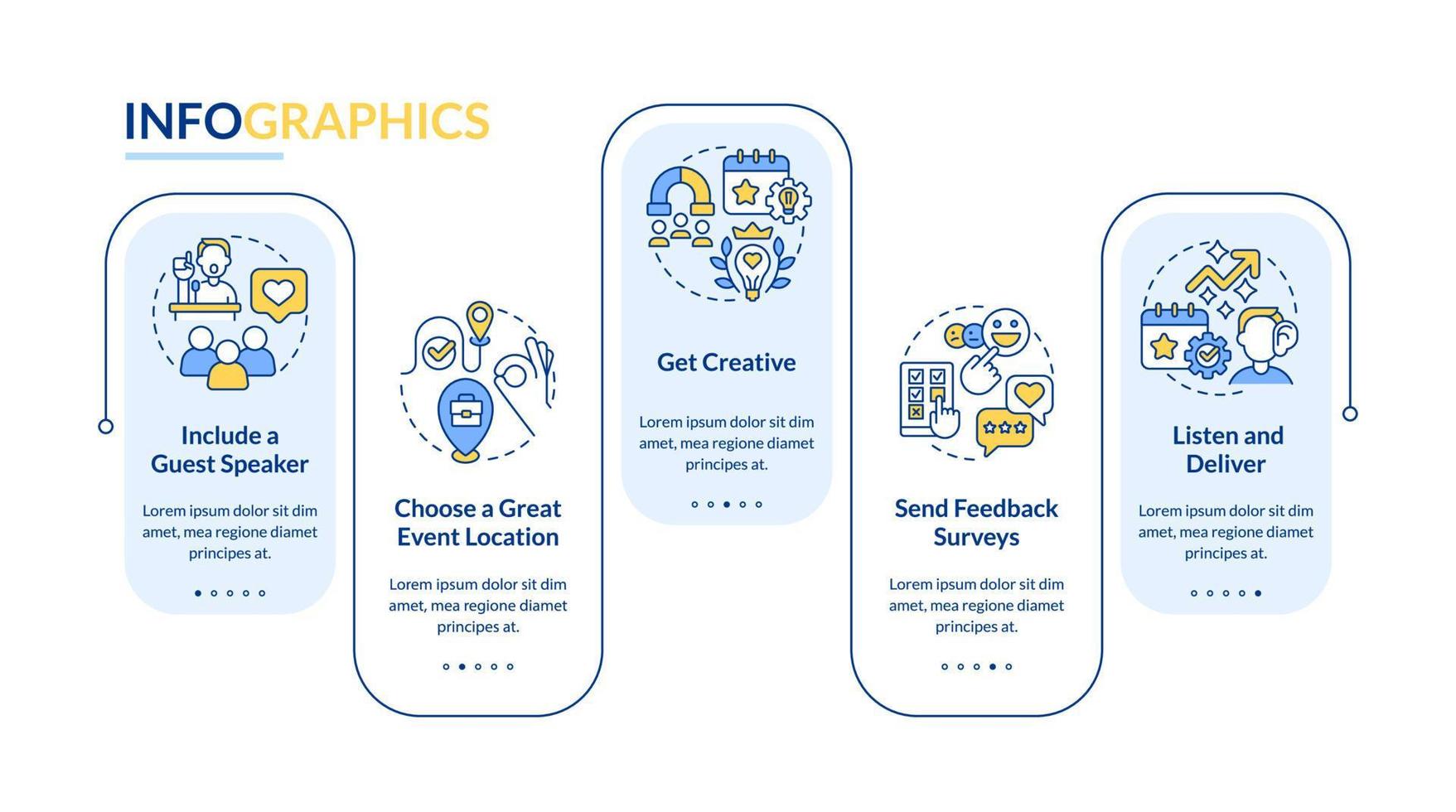 INFOGRAPHICS

Include a Guest Speaker

Lorem ipsum dolor sit dim amet, mea regione diamet principes at.

Choose a Great Event Location

Lorem ipsum dolor sit dim amet, mea regione diamet principes at.

Get Creative

Lorem ipsum dolor sit dim amet, mea regione diamet principes at.

Send Feedback Surveys

Lorem ipsum dolor sit dim amet, mea regione diamet principes at.

Listen and Deliver

Lorem ipsum dolor sit dim amet, mea regione diamet principes at.