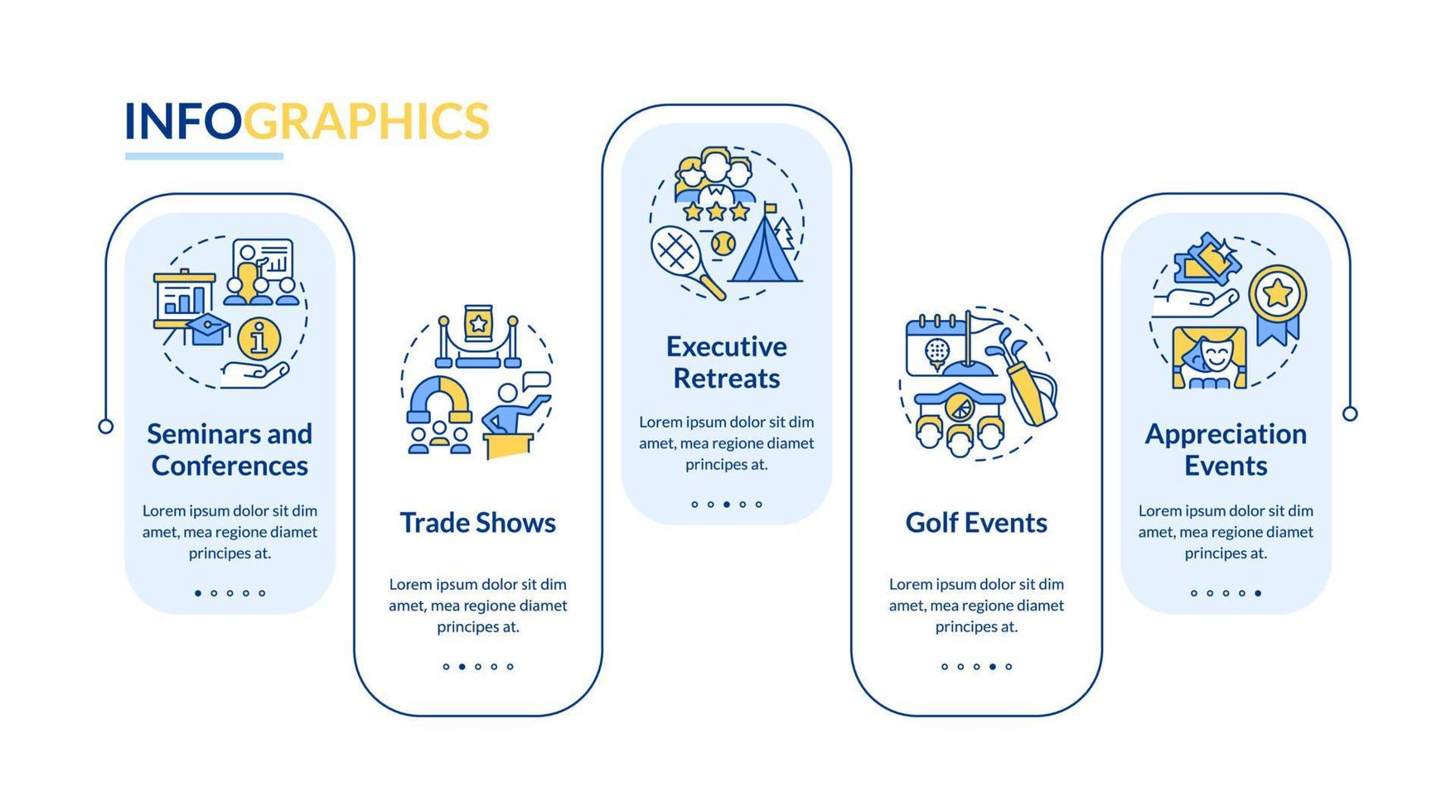 INFOGRAPHICS

Seminars and Conferences

Lorem ipsum dolor sit dim amet, mea regione diamet principes at.

Trade Shows

Lorem ipsum dolor sit dim amet, mea regione diamet principes at.

Executive Retreats

Lorem ipsum dolor sit dim amet, mea regione diamet principes at.

Golf Events

Lorem ipsum dolor sit dim amet, mea regione diamet principes at.

Appreciation Events

Lorem ipsum dolor sit dim amet, mea regione diamet principes at.