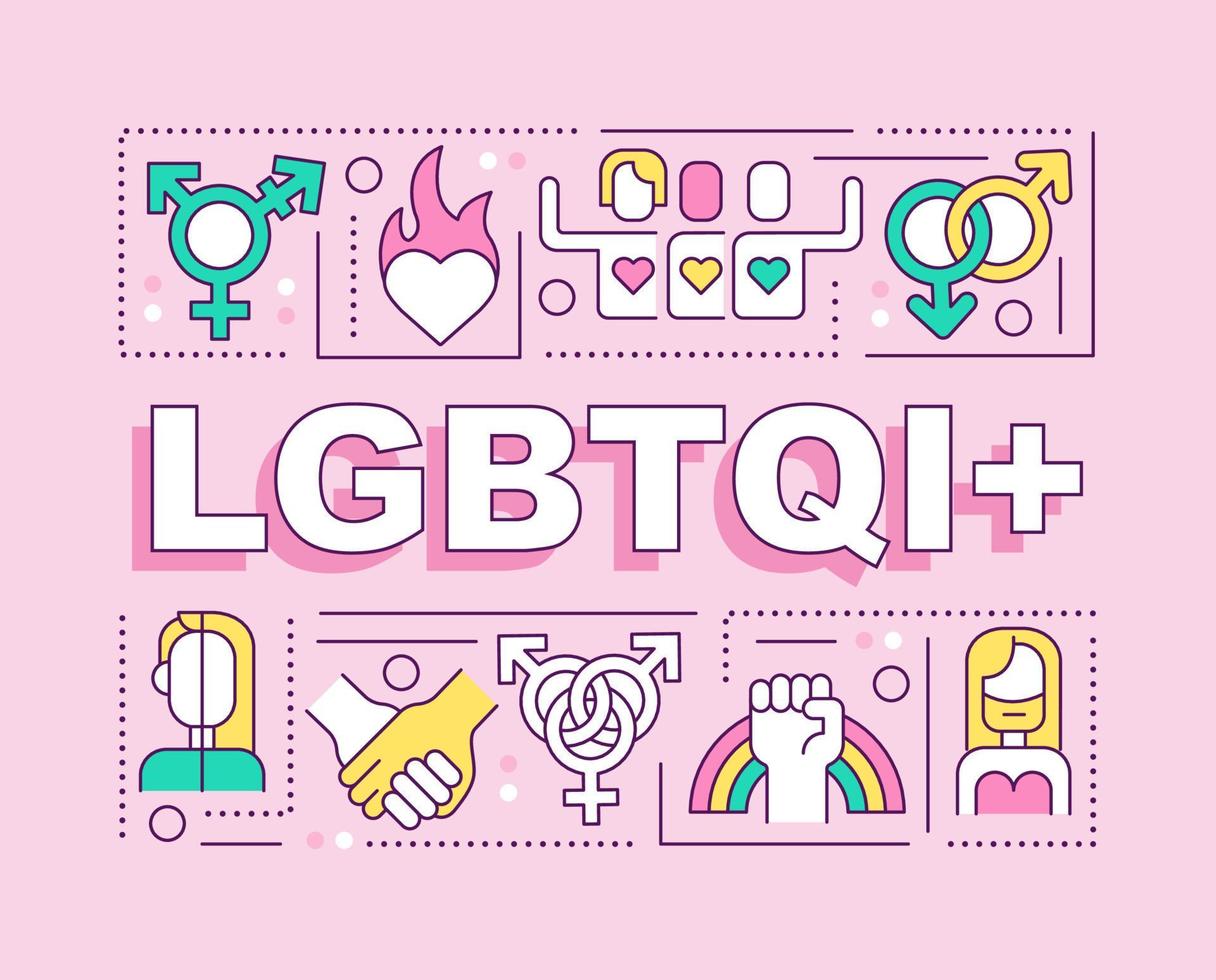 LGBTQI+