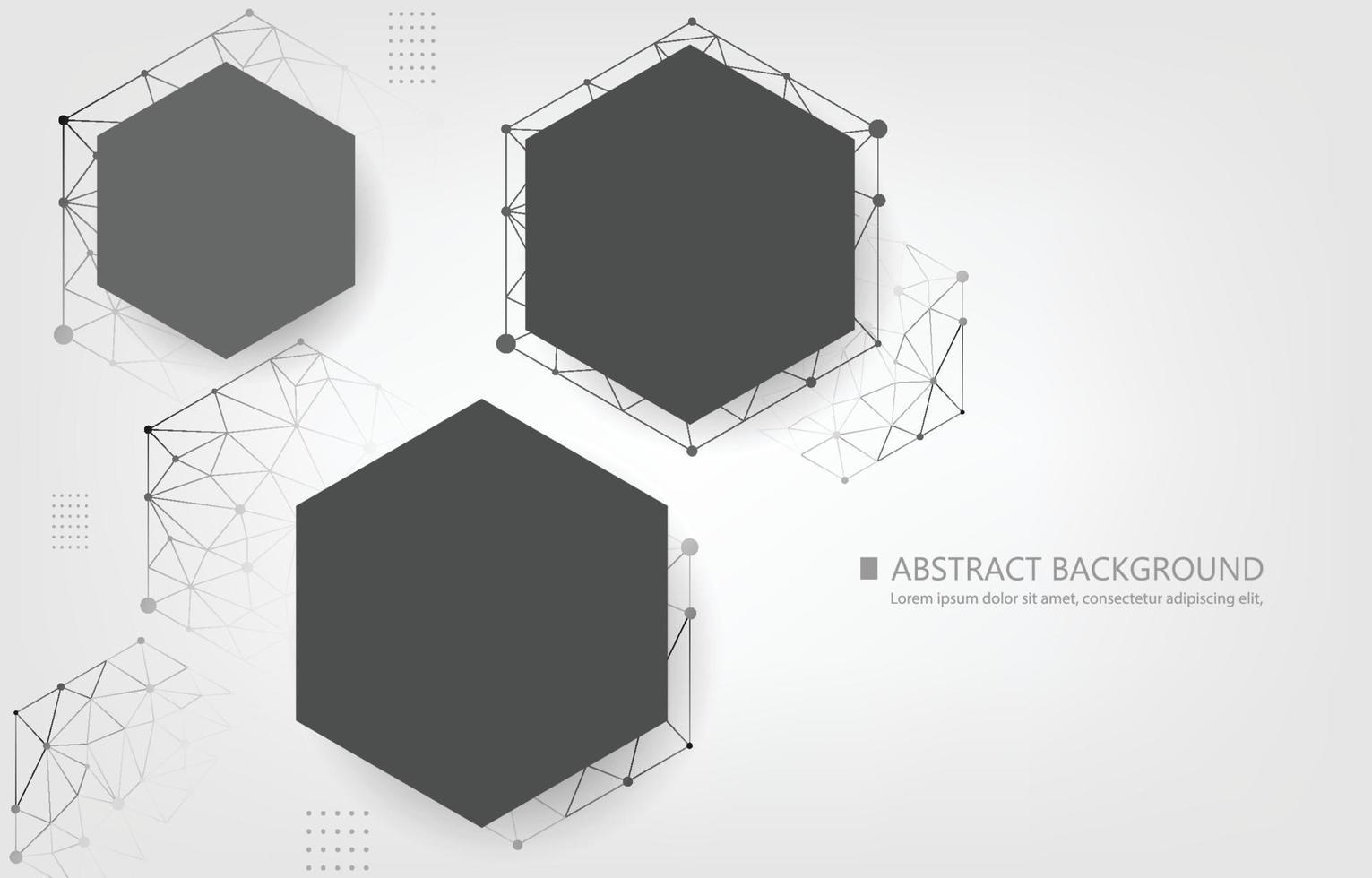 ABSTRACT BACKGROUND
Lorem ipsum dolor sit amet, consectetur adipiscing elit,