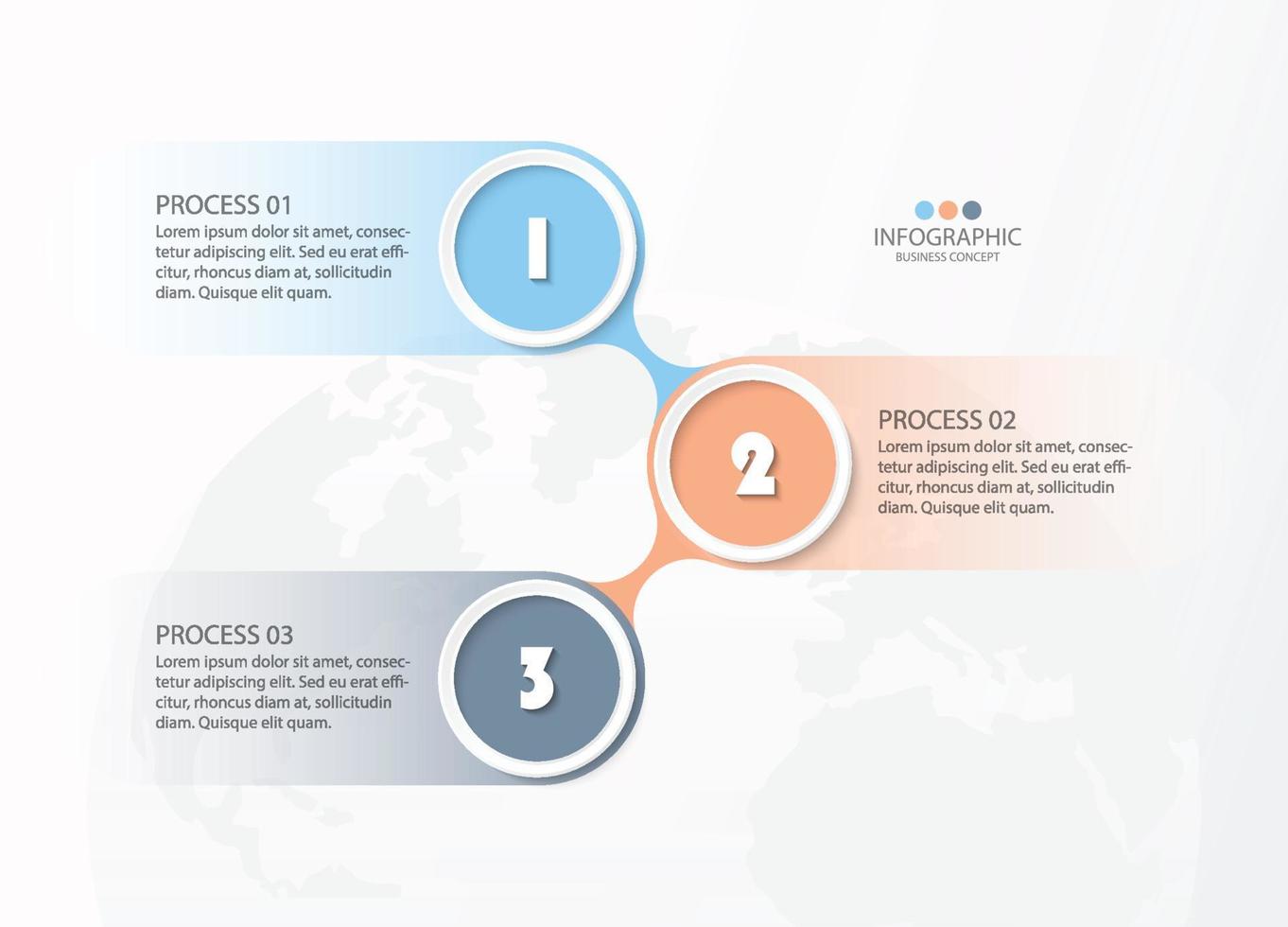 PROCESS 01
Lorem ipsum dolor sit amet, consectetur adipiscing elit. Sed eu erat efficitur, rhoncus diam at, sollicitudin diam. Quisque elit quam.

1

INFOGRAPHIC
BUSINESS CONCEPT

2

PROCESS 02
Lorem ipsum dolor sit amet, consectetur adipiscing elit. Sed eu erat efficitur, rhoncus diam at, sollicitudin diam. Quisque elit quam.

PROCESS 03
Lorem ipsum dolor sit amet, consectetur adipiscing elit. Sed eu erat efficitur, rhoncus diam at, sollicitudin diam. Quisque elit quam.

3