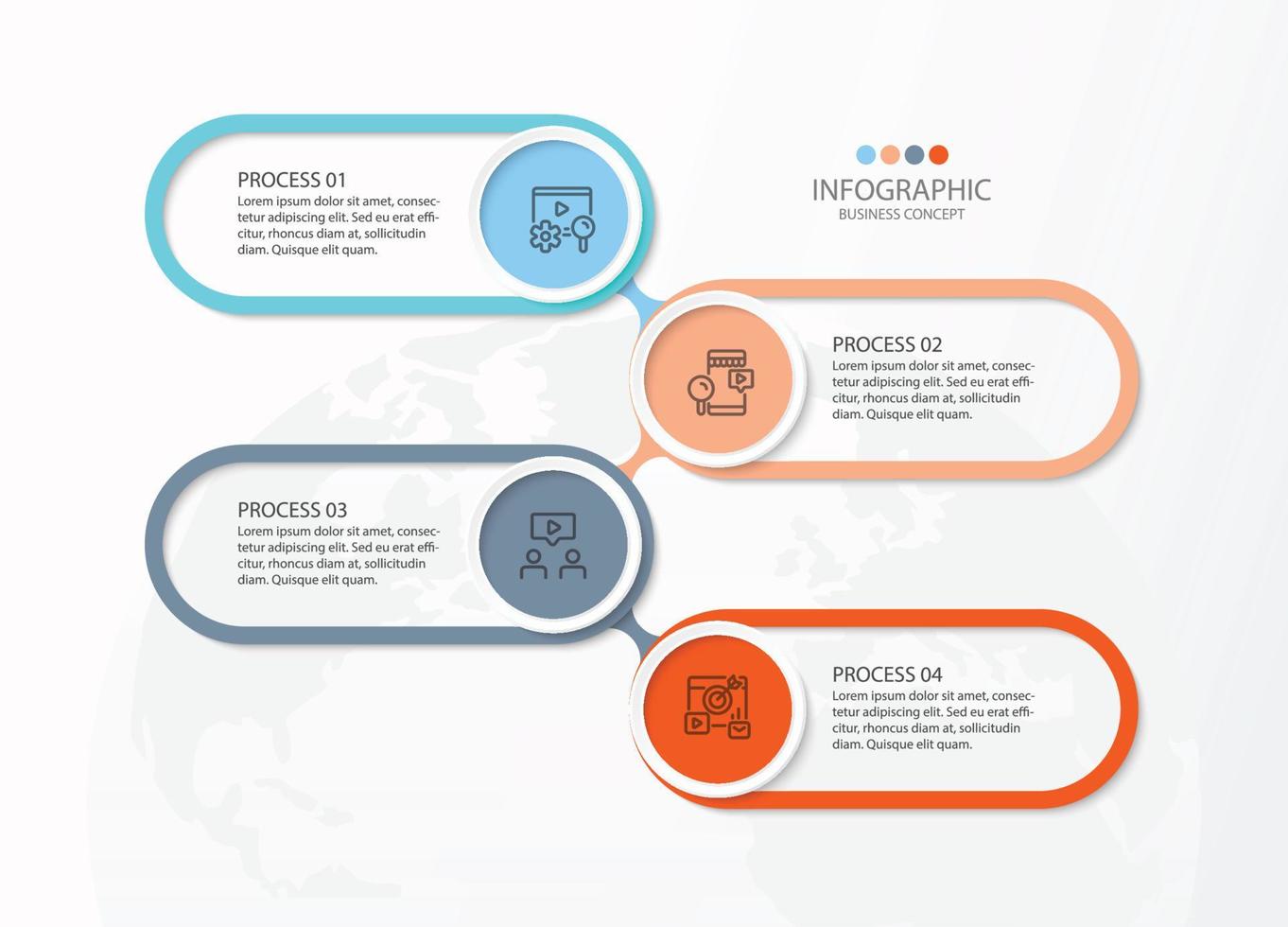 PROCESS 01
Lorem ipsum dolor sit amet, consectetur adipiscing elit. Sed eu erat efficitur, rhoncus diam at, sollicitudin diam. Quisque elit quam.

INFOGRAPHIC
BUSINESS CONCEPT

PROCESS 02
Lorem ipsum dolor sit amet, consectetur adipiscing elit. Sed eu erat efficitur, rhoncus diam at, sollicitudin diam. Quisque elit quam.

PROCESS 03
Lorem ipsum dolor sit amet, consectetur adipiscing elit. Sed eu erat efficitur, rhoncus diam at, sollicitudin diam. Quisque elit quam.

PROCESS 04
Lorem ipsum dolor sit amet, consectetur adipiscing elit. Sed eu erat efficitur, rhoncus diam at, sollicitudin diam. Quisque elit quam.