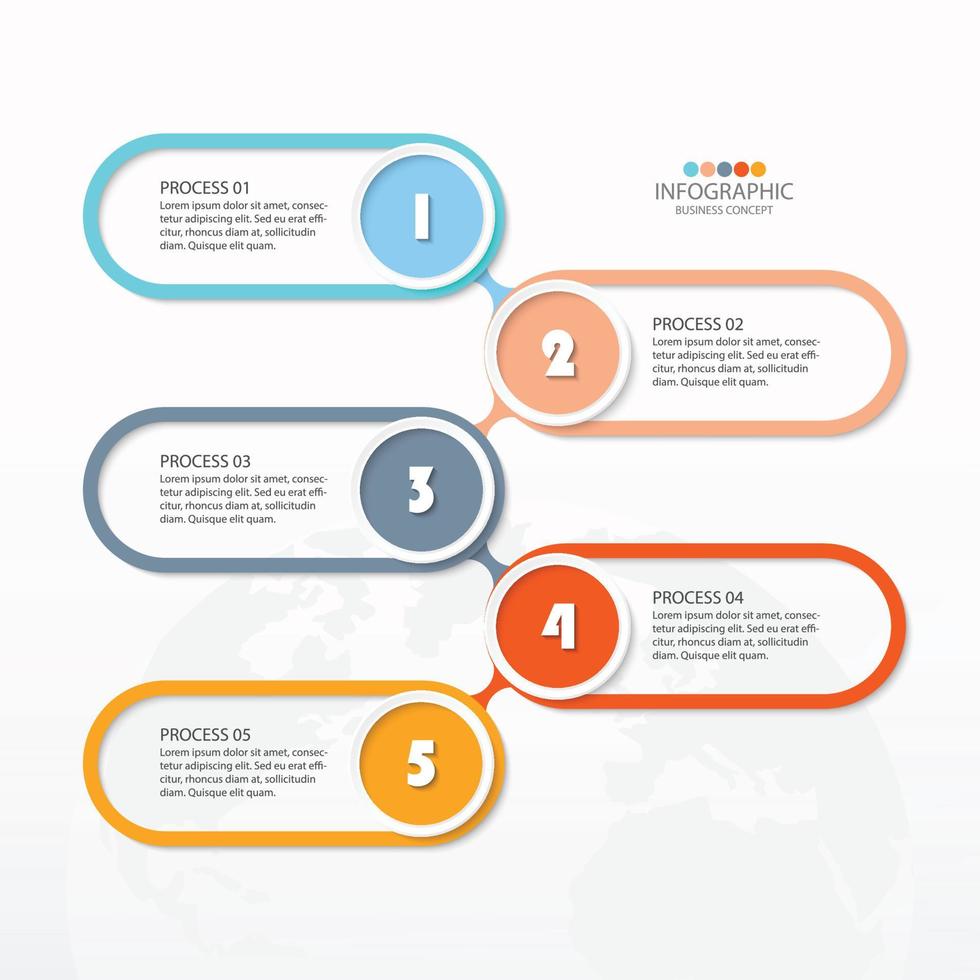 PROCESS 01
Lorem ipsum dolor sit amet, consectetur adipiscing elit. Sed eu erat efficitur, rhoncus diam at, sollicitudin diam. Quisque elit quam.

1

INFOGRAPHIC
BUSINESS CONCEPT

2

PROCESS 02
Lorem ipsum dolor sit amet, consectetur adipiscing elit. Sed eu erat efficitur, rhoncus diam at, sollicitudin diam. Quisque elit quam.

PROCESS 03
Lorem ipsum dolor sit amet, consectetur adipiscing elit. Sed eu erat efficitur, rhoncus diam at, sollicitudin diam. Quisque elit quam.

3

4

PROCESS 04
Lorem ipsum dolor sit amet, consectetur adipiscing elit. Sed eu erat efficitur, rhoncus diam at, sollicitudin diam. Quisque elit quam.

PROCESS 05
Lorem ipsum dolor sit amet, consectetur adipiscing elit. Sed eu erat efficitur, rhoncus diam at, sollicitudin diam. Quisque elit quam.

5