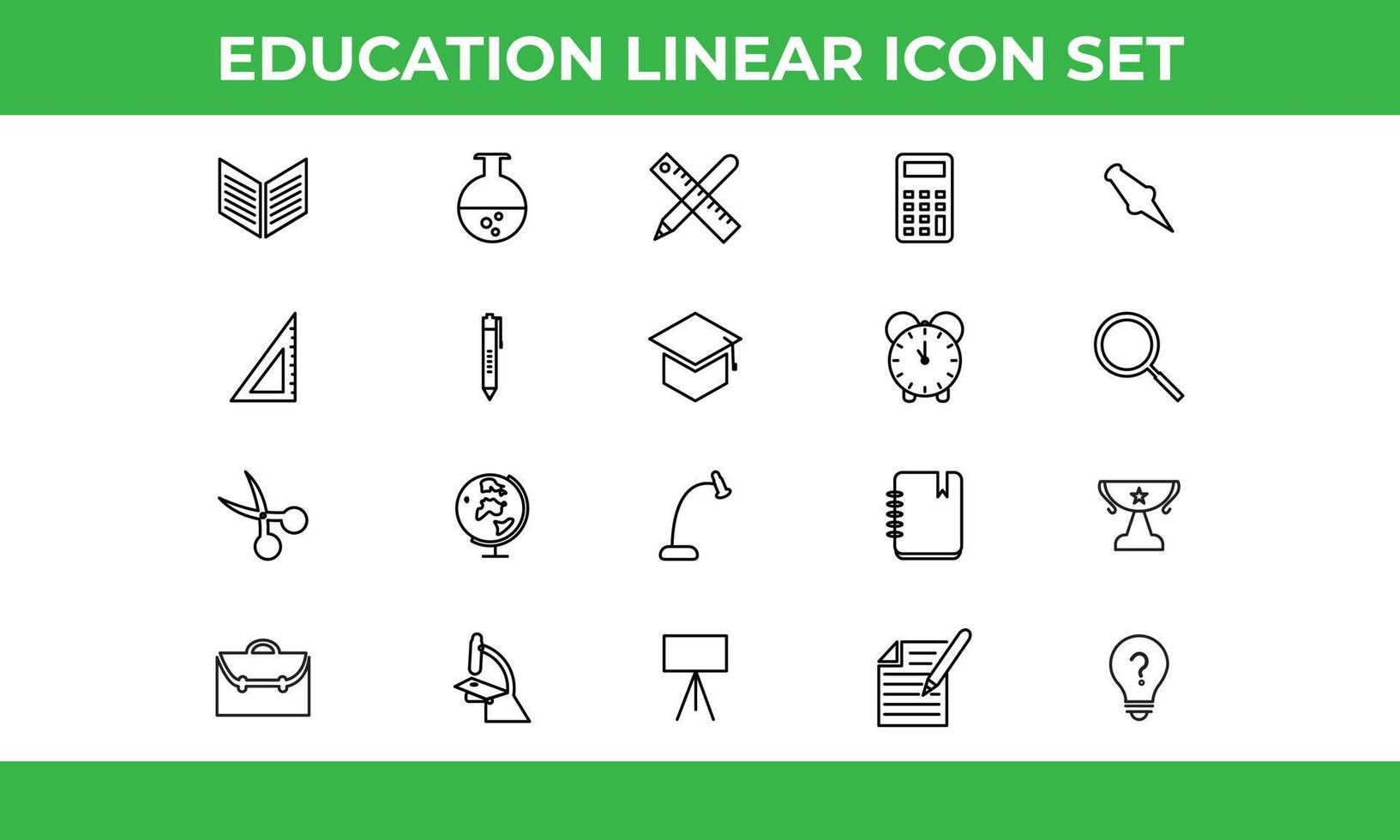 EDUCATION LINEAR ICON SET

?