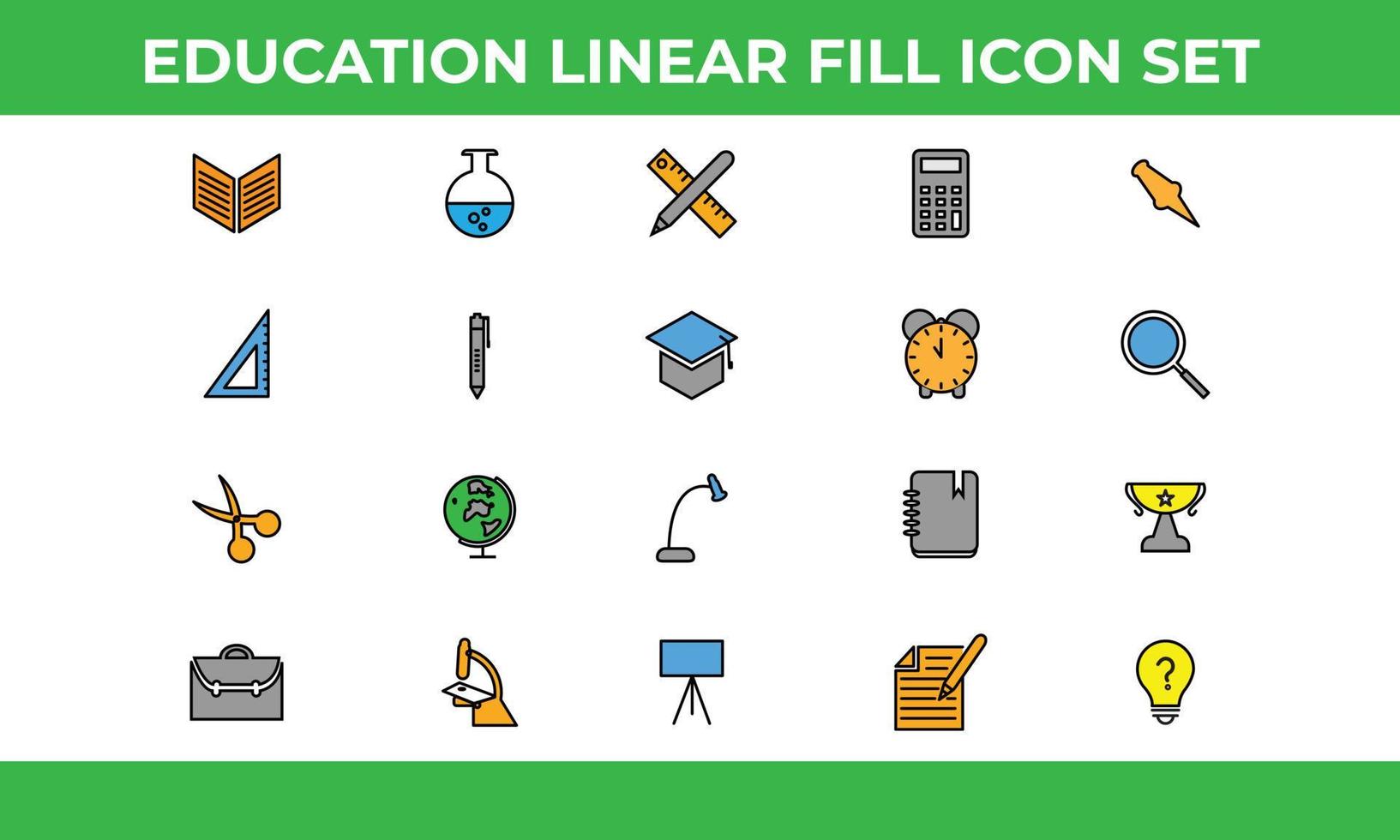 EDUCATION LINEAR FILL ICON SET

?