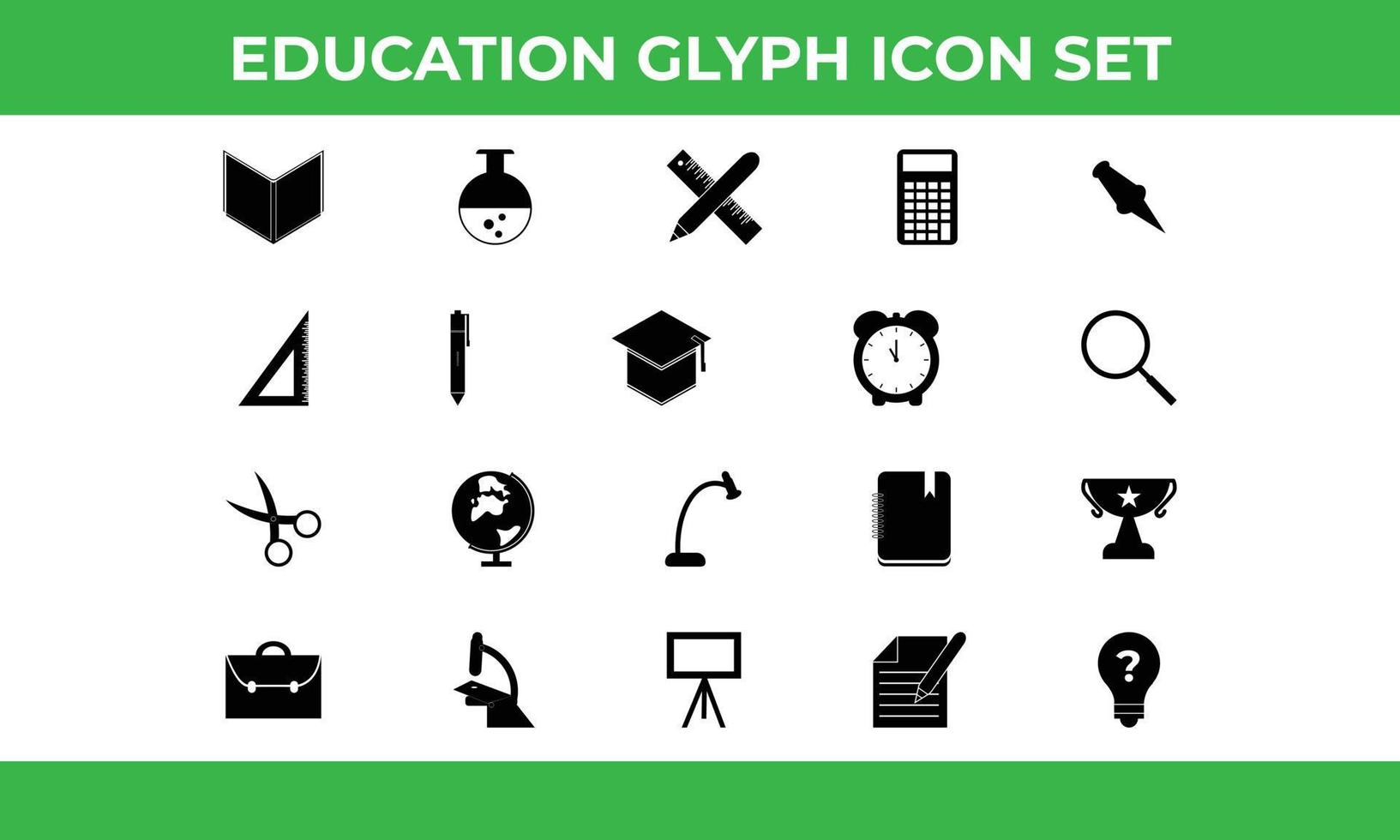 EDUCATION GLYPH ICON SET

?