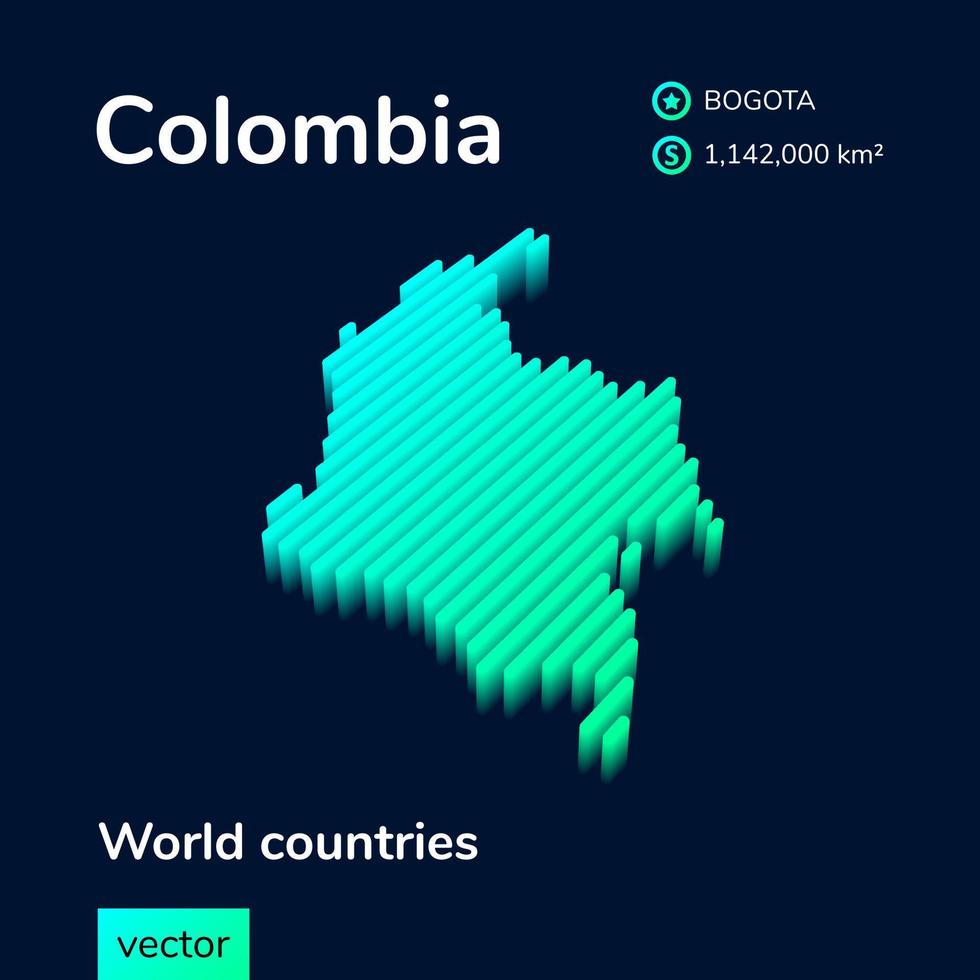 Colombia

BOGOTA

S 1,142,000 km²

World countries

vector