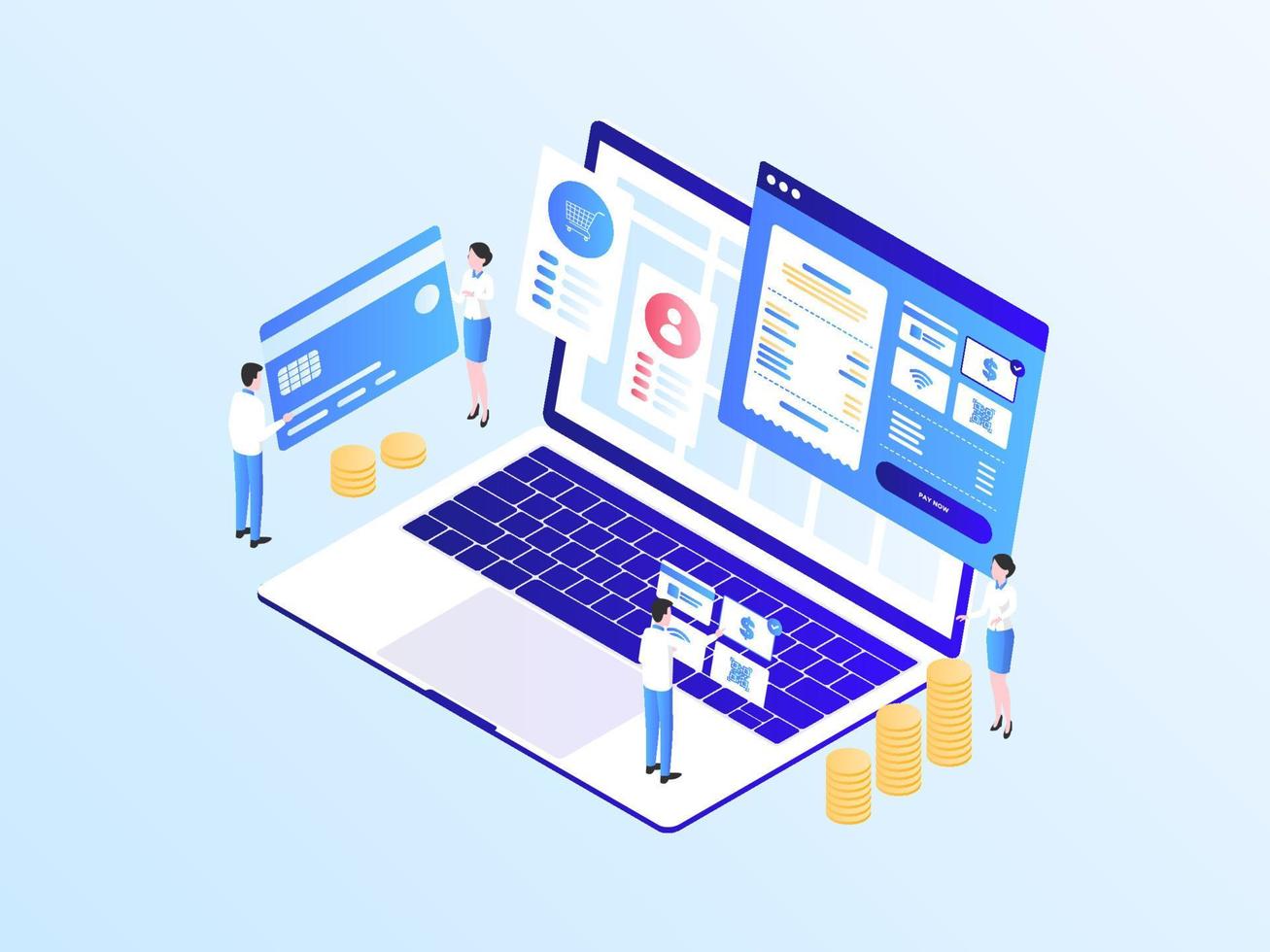 PAY NOW