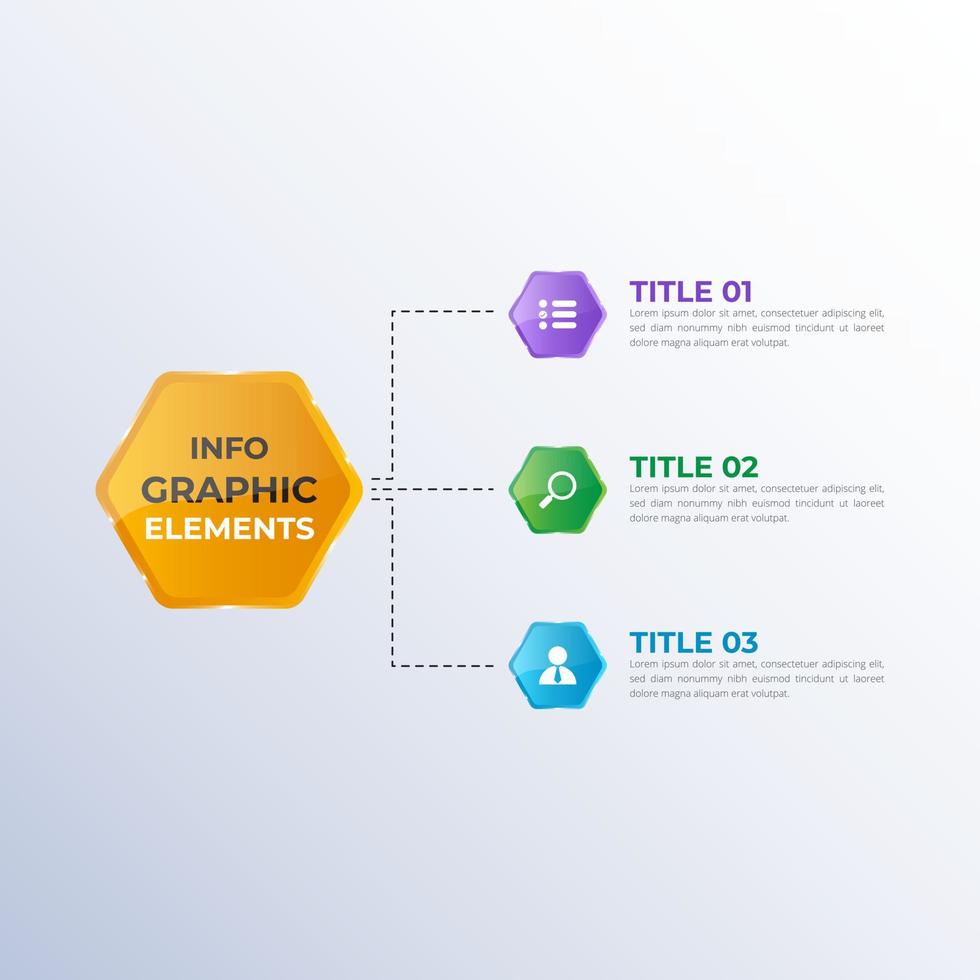 INFO
GRAPHIC
ELEMENTS

TITLE 01
Lorem ipsum dolor sit amet, consectetuer adipiscing elit, sed diam nonummy nibh euismod tincidunt ut laoreet dolore magna aliquam erat volutpat.

TITLE 02
Lorem ipsum dolor sit amet, consectetuer adipiscing elit, sed diam nonummy nibh euismod tincidunt ut laoreet dolore magna aliquam erat volutpat.

TITLE 03
Lorem ipsum dolor sit amet, consectetuer adipiscing elit, sed diam nonummy nibh euismod tincidunt ut laoreet dolore magna aliquam erat volutpat.