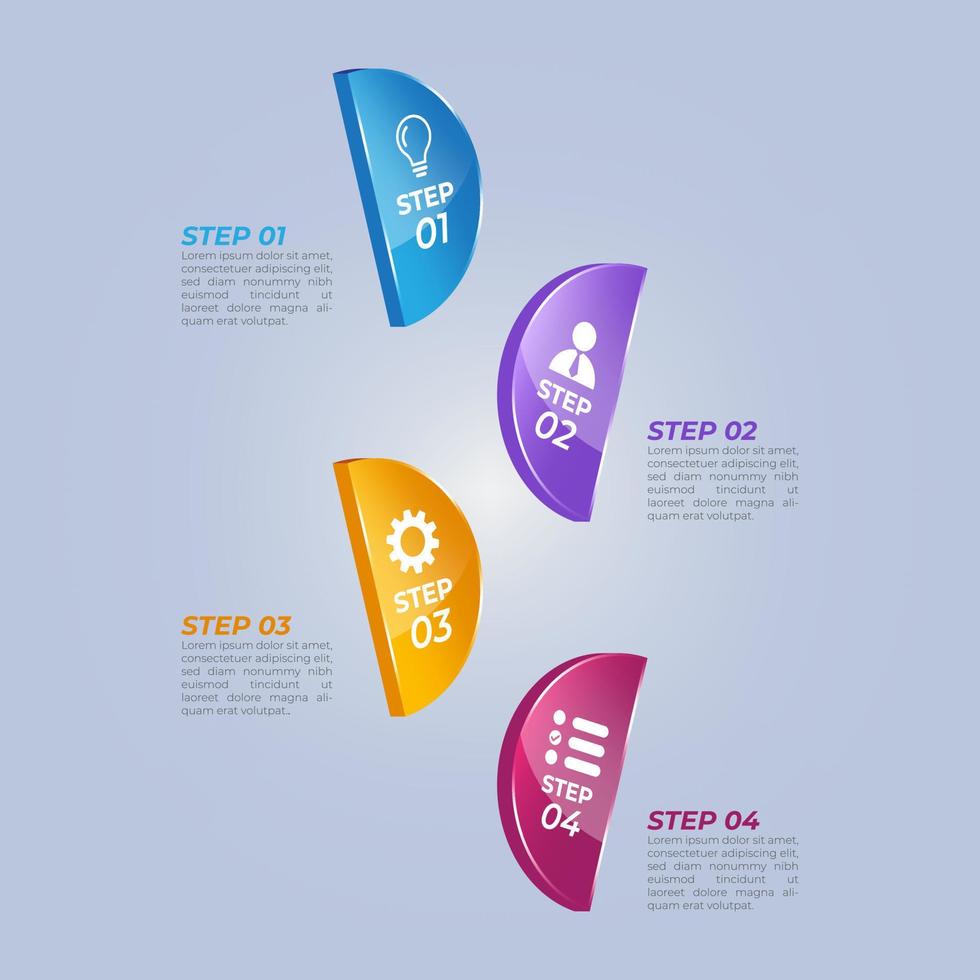 STEP
01

STEP 01
Lorem ipsum dolor sit amet, consectetuer adipiscing elit, sed diam nonummy nibh euismod tincidunt ut laoreet dolore magna aliquam erat volutpat.

STEP
02

STEP 02
Lorem ipsum dolor sit amet, consectetuer adipiscing elit, sed diam nonummy nibh euismod tincidunt ut laoreet dolore magna aliquam erat volutpat.

STEP
03

STEP 03
Lorem ipsum dolor sit amet, consectetuer adipiscing elit, sed diam nonummy nibh euismod tincidunt ut laoreet dolore magna aliquam erat volutpat..

STEP
04

STEP 04
Lorem ipsum dolor sit amet, consectetuer adipiscing elit, sed diam nonummy nibh euismod tincidunt ut laoreet dolore magna aliquam erat volutpat.