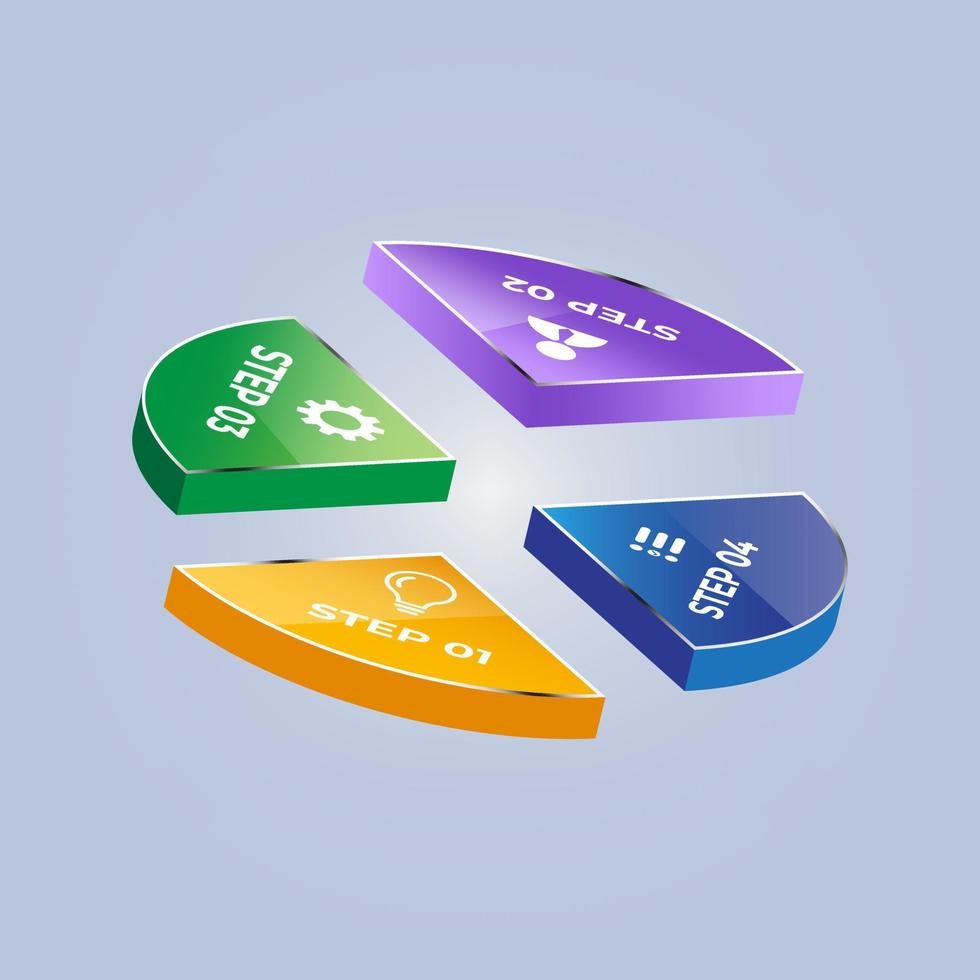 STEP 01

STEP 02

STEP 03

STEP 04