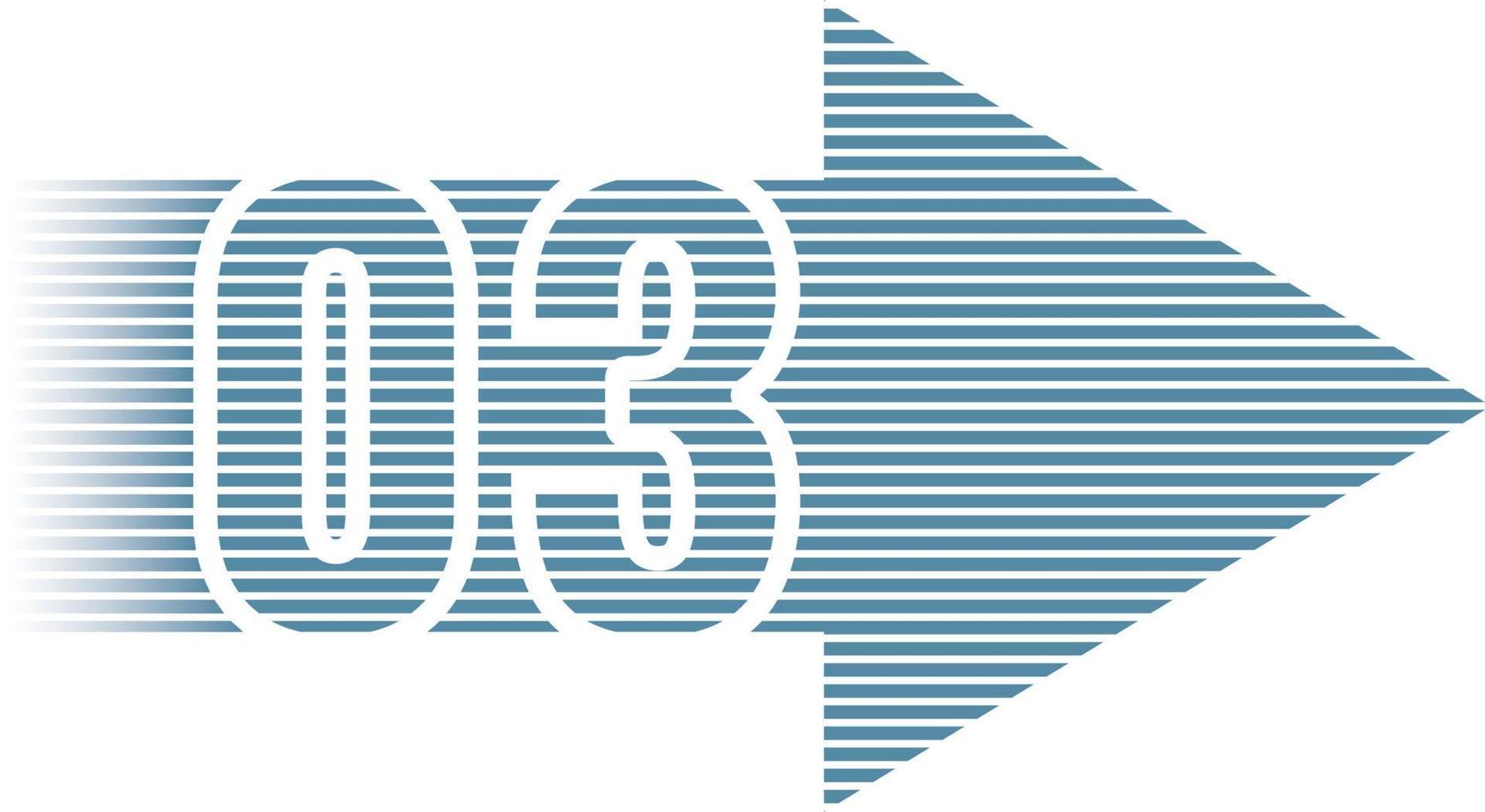 03