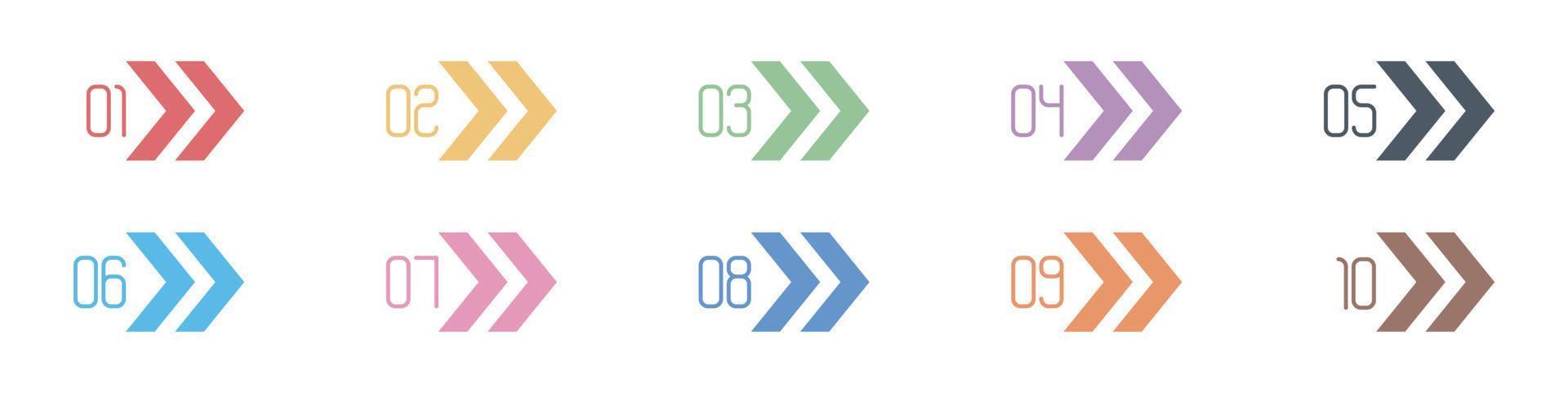 01 02 03 04 05

06 07 08 09 10