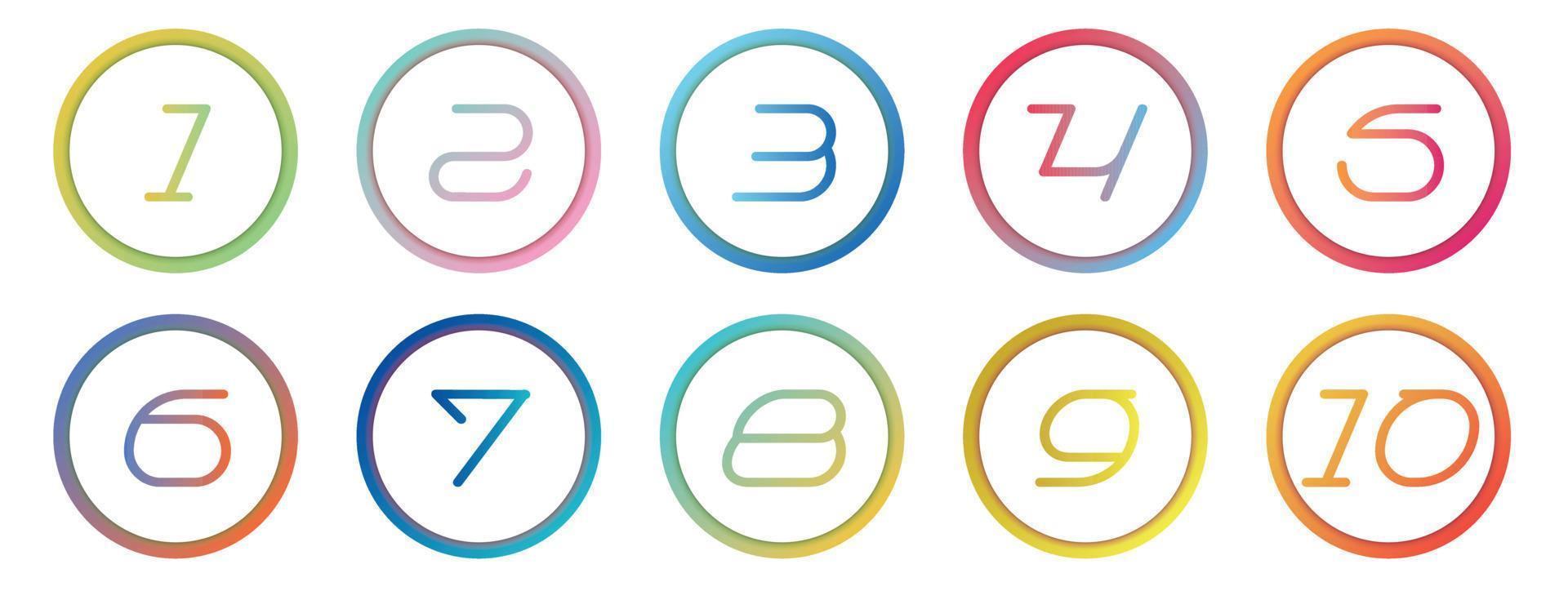 1 2 3 4 5
6 7 8 9 10