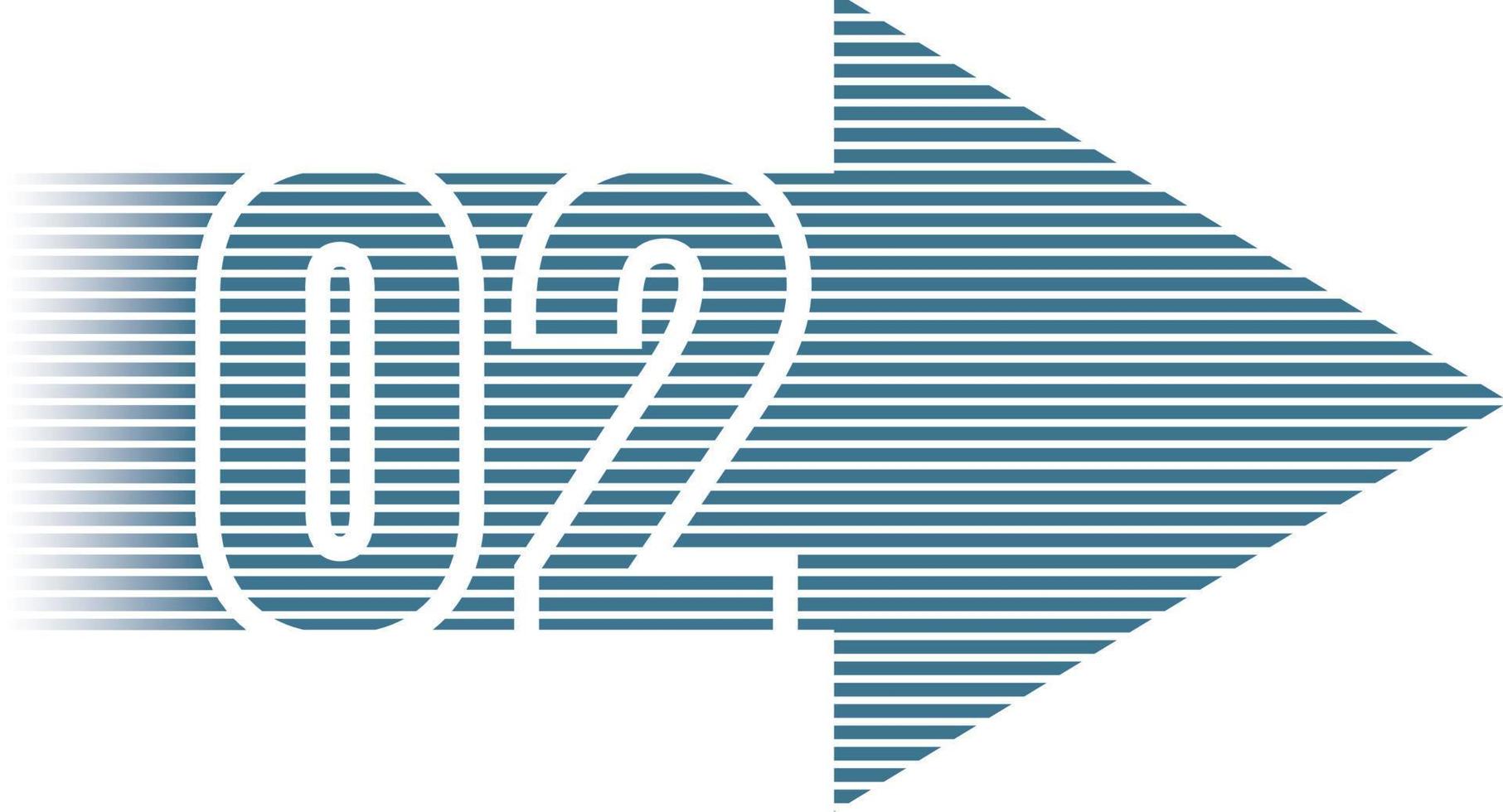 02