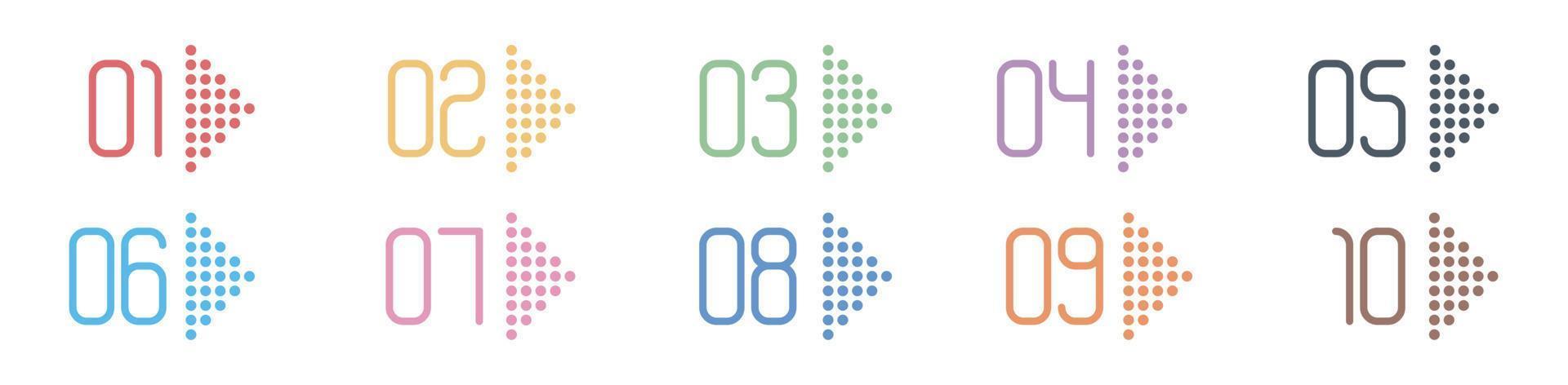 01 02 03 04 05
06 07 08 09 10