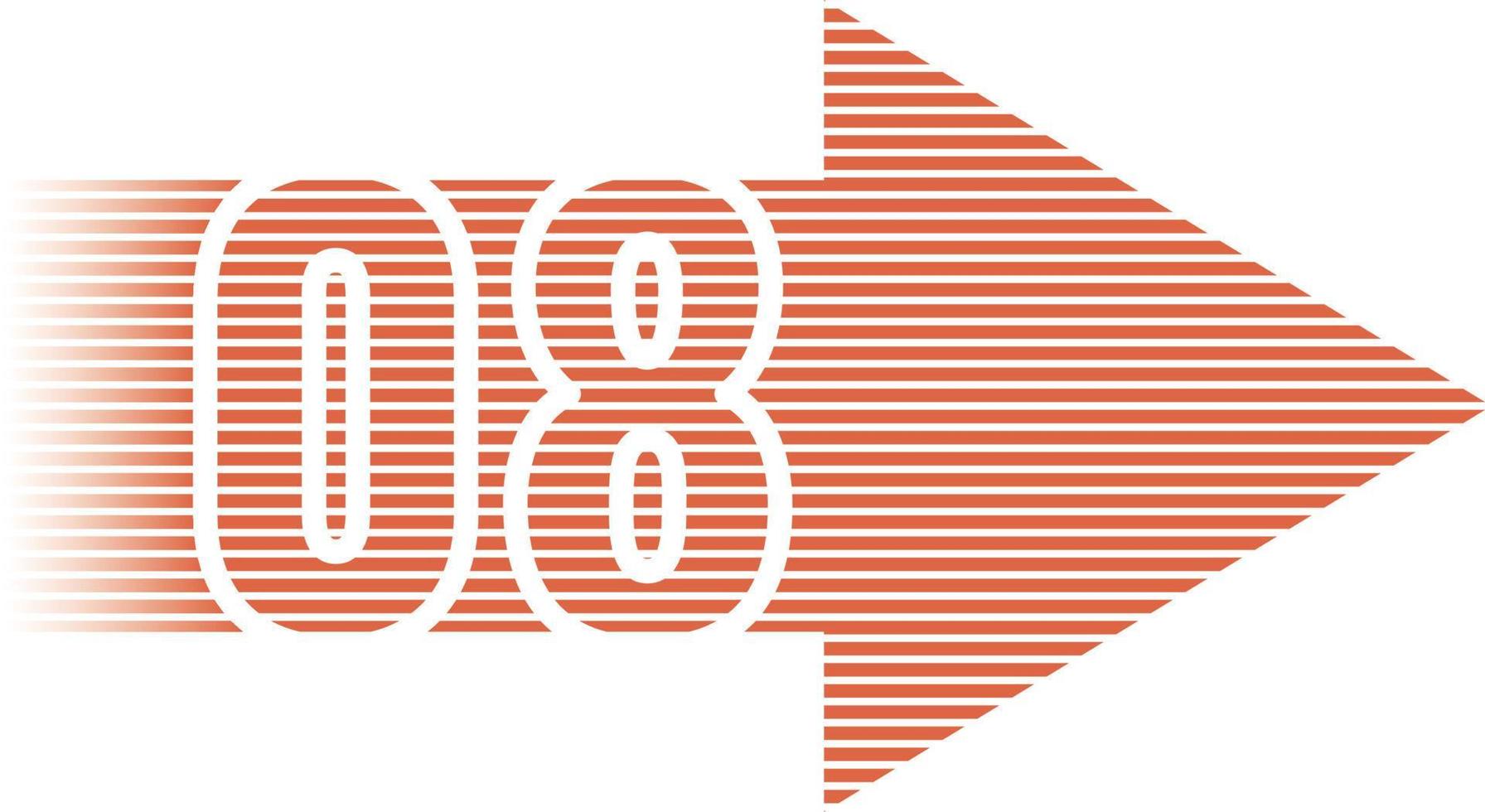 08