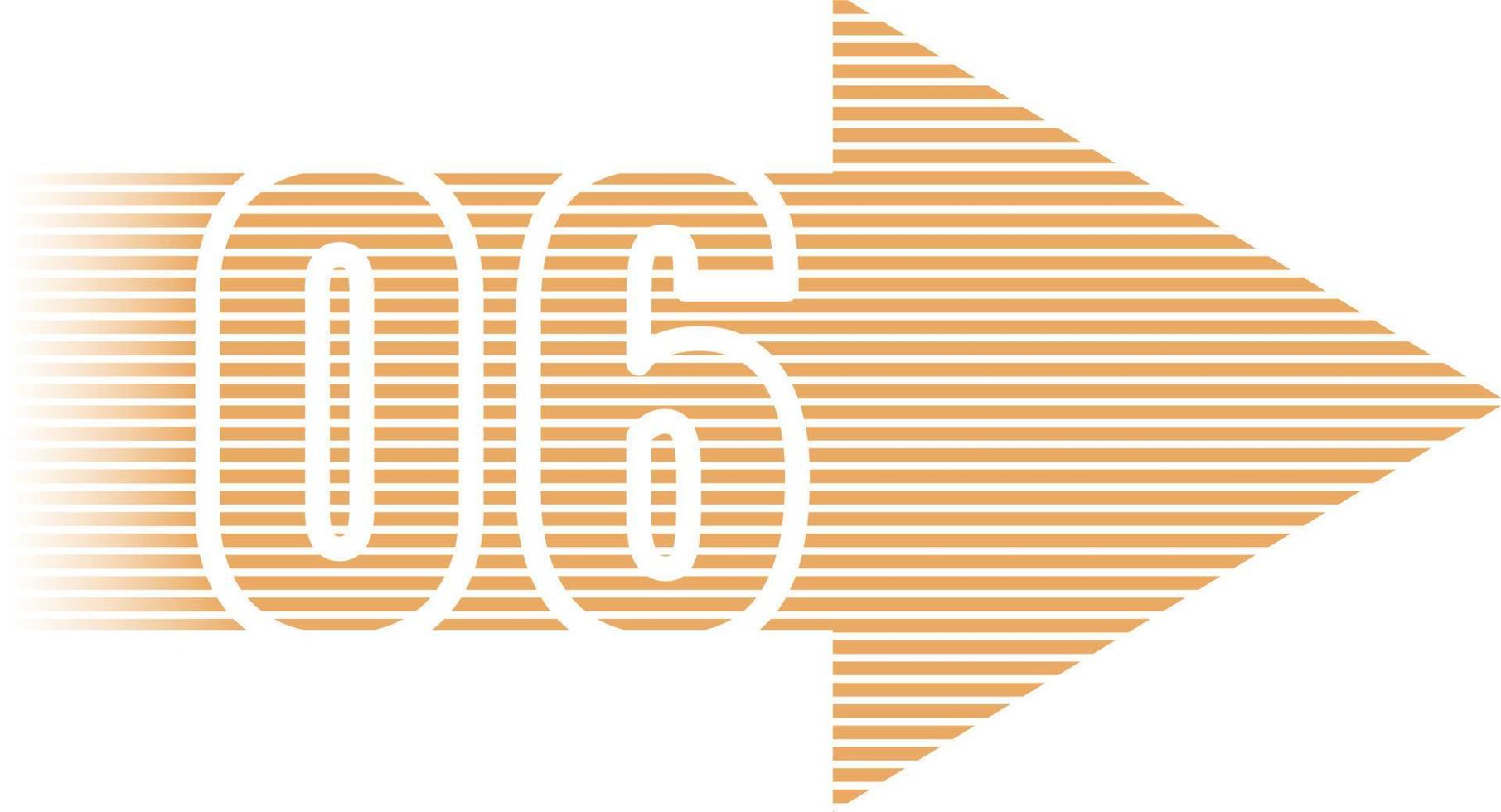 06