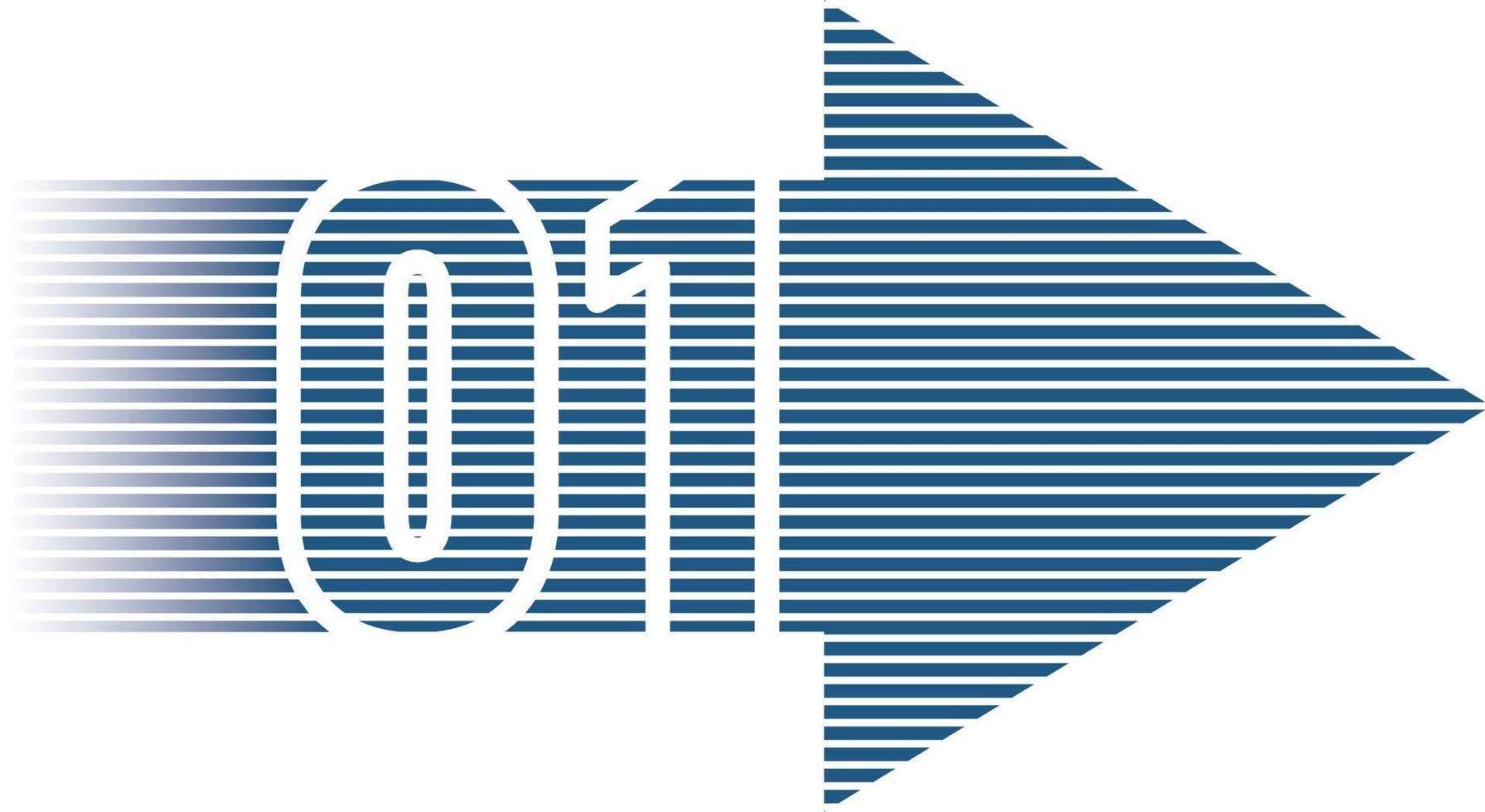 01