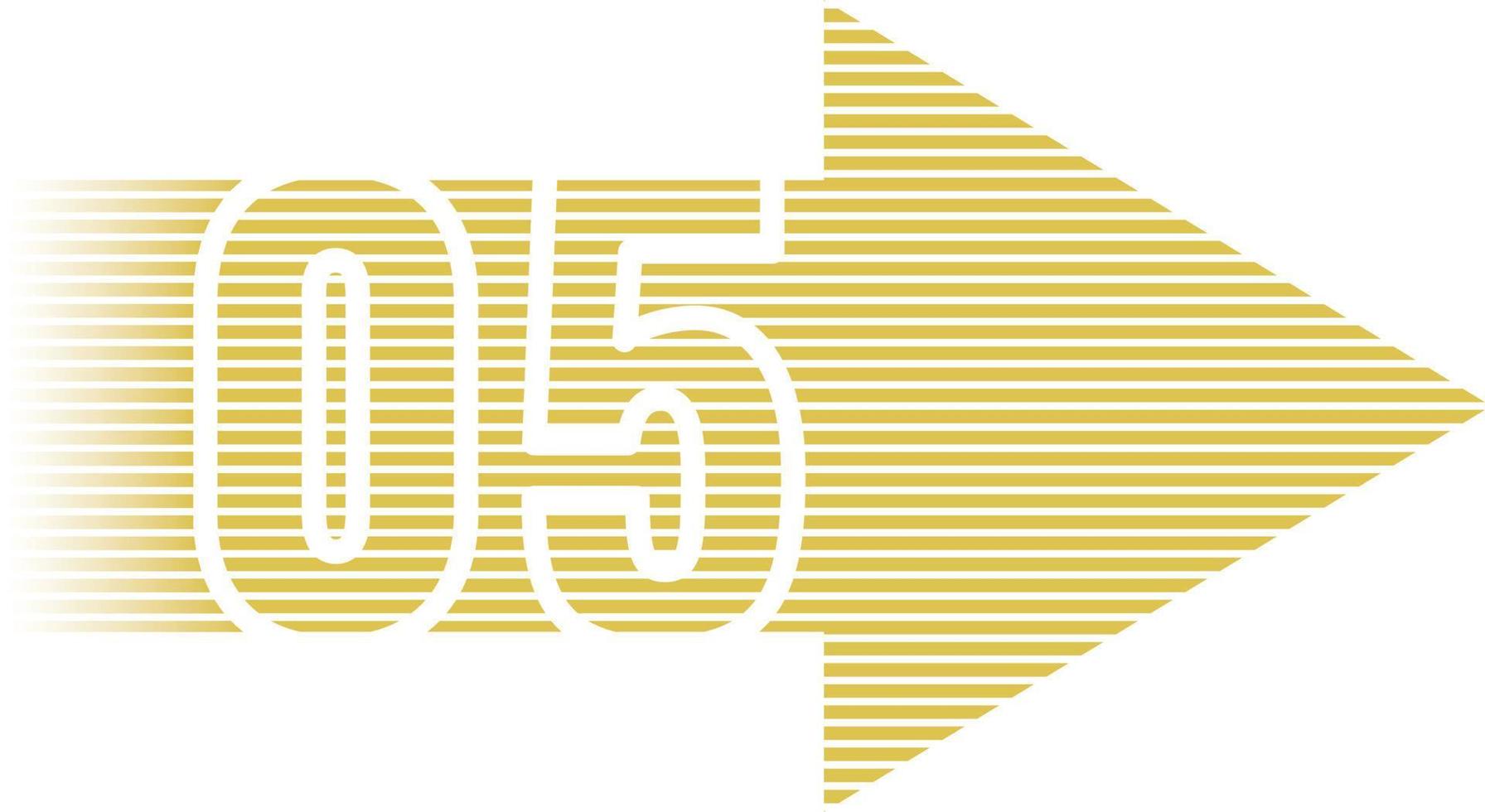 05