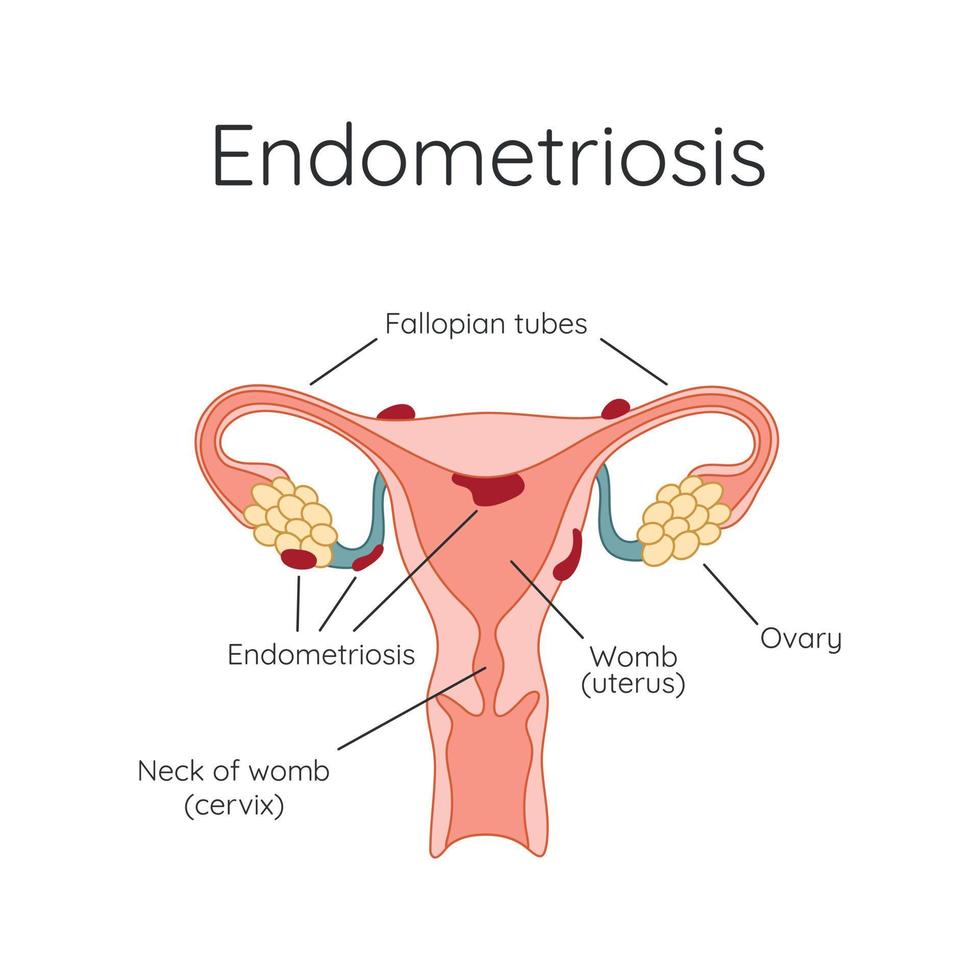 Endometriosis

Fallopian tubes

Endometriosis

Womb
(uterus)

Ovary

Neck of womb
(cervix)