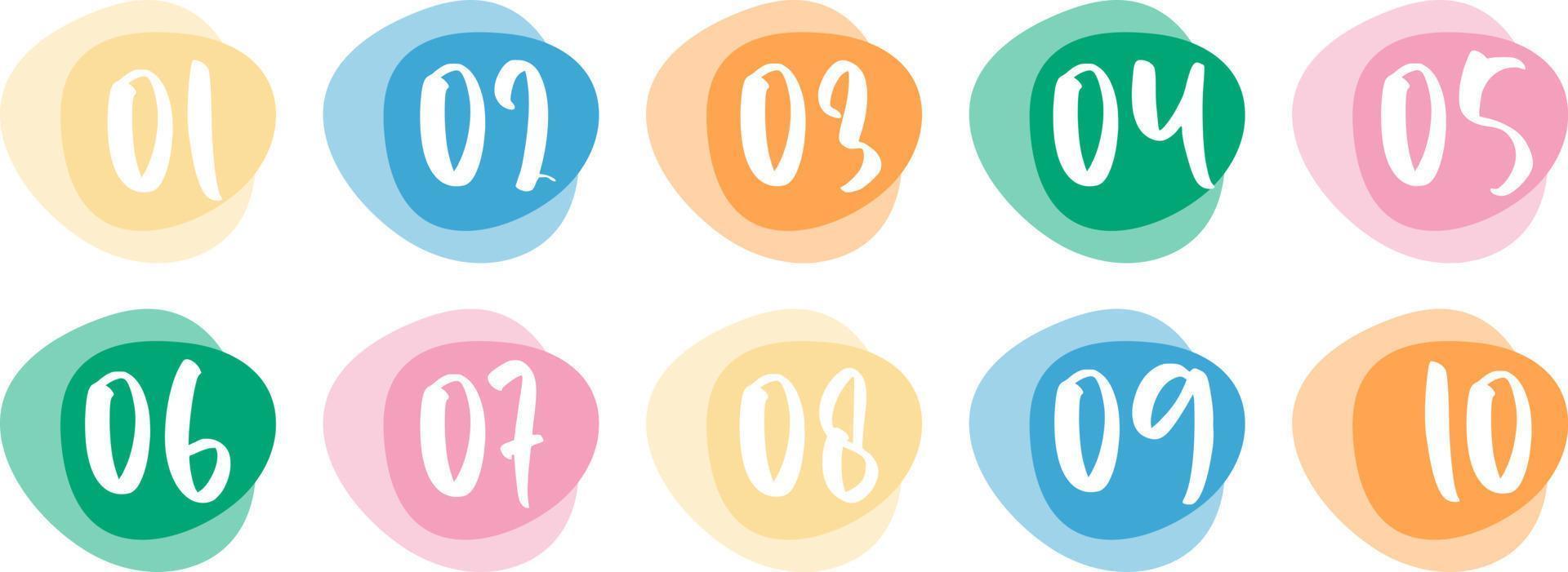 01 02 03 04 05

06 07 08 09 10