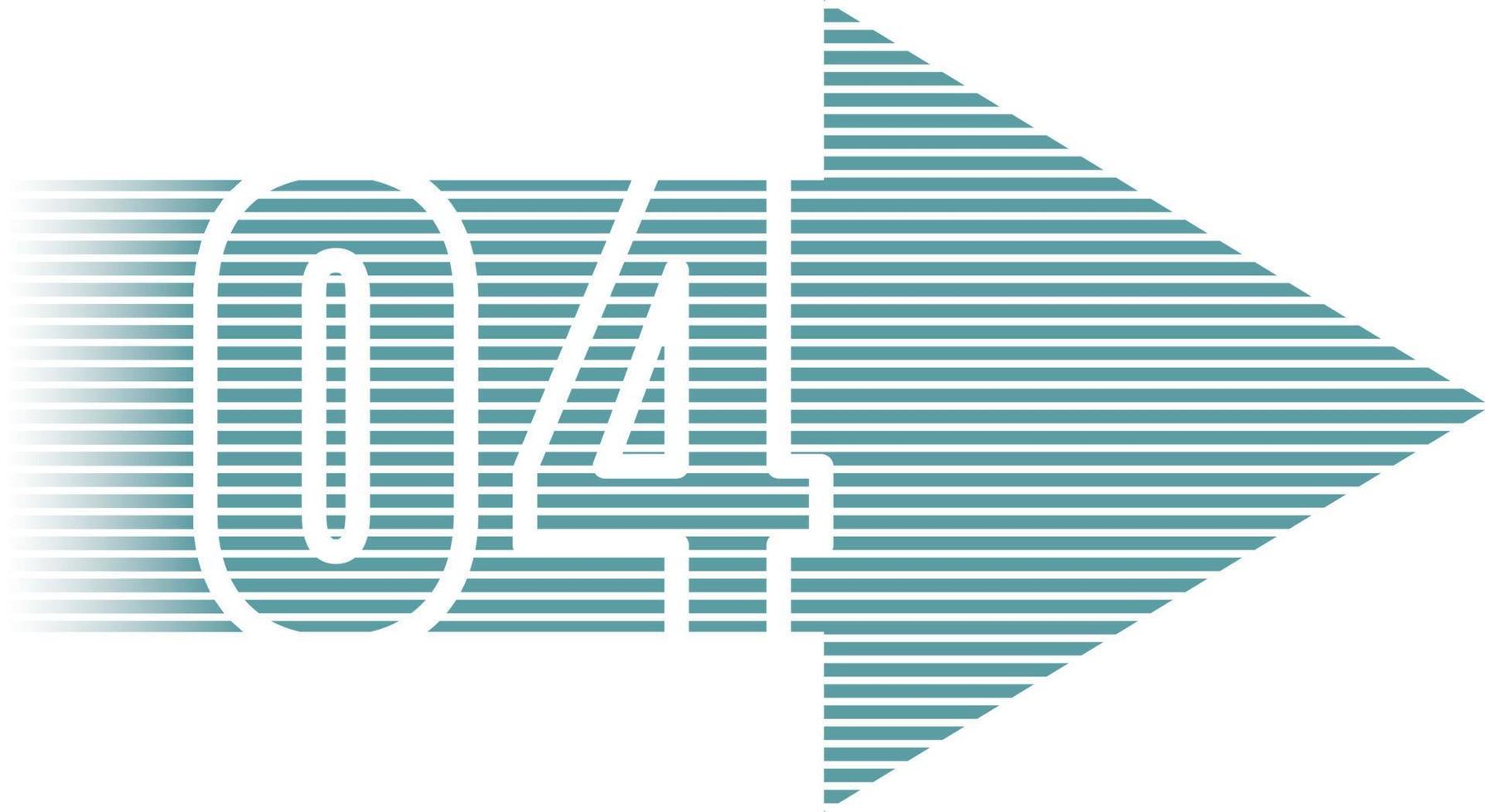 04